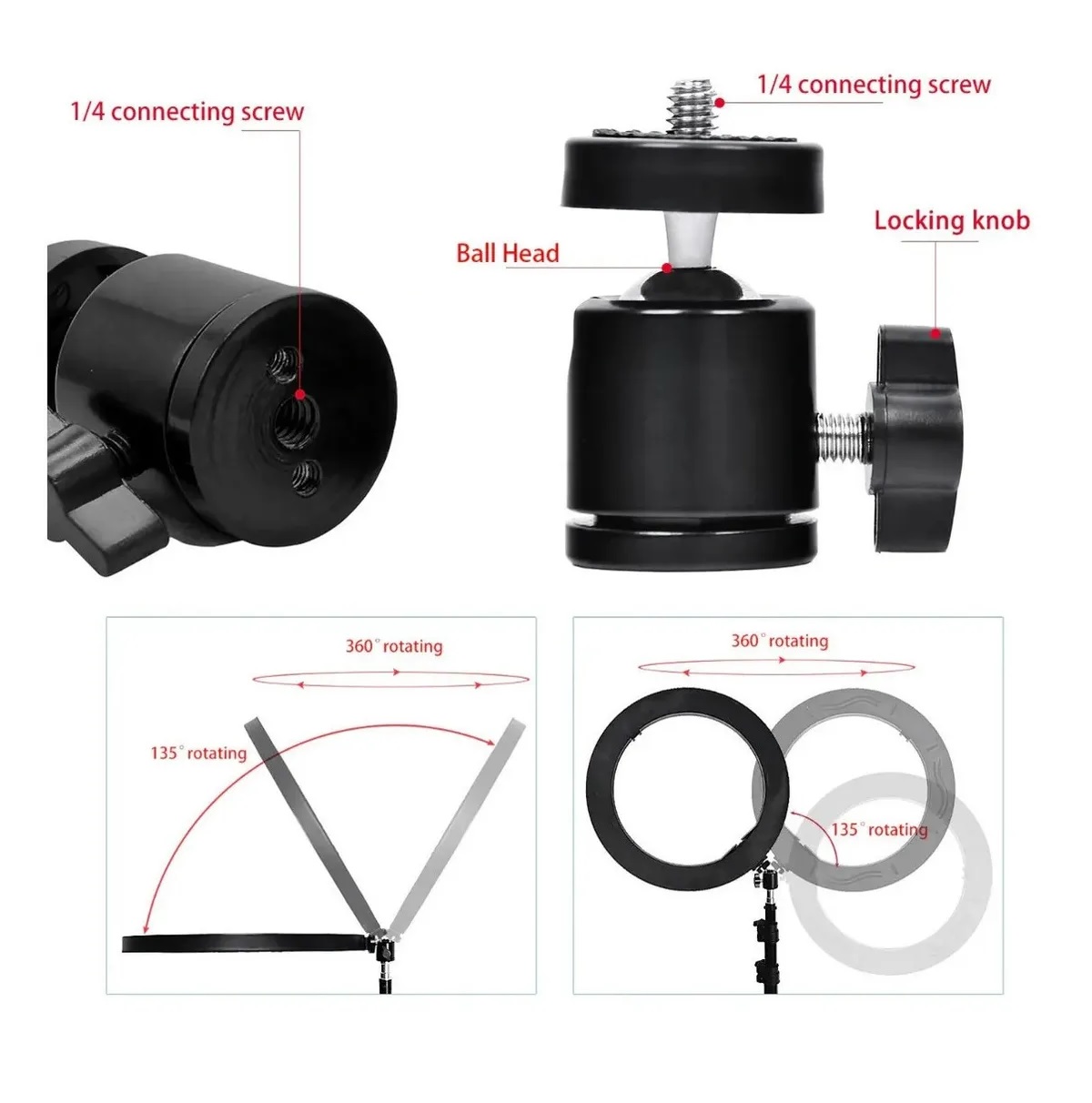 1/4 connecting screw

1/4 connecting screw

Locking knob

Ball Head

360° rotating

135° rotating

360° rotating

135° rotating