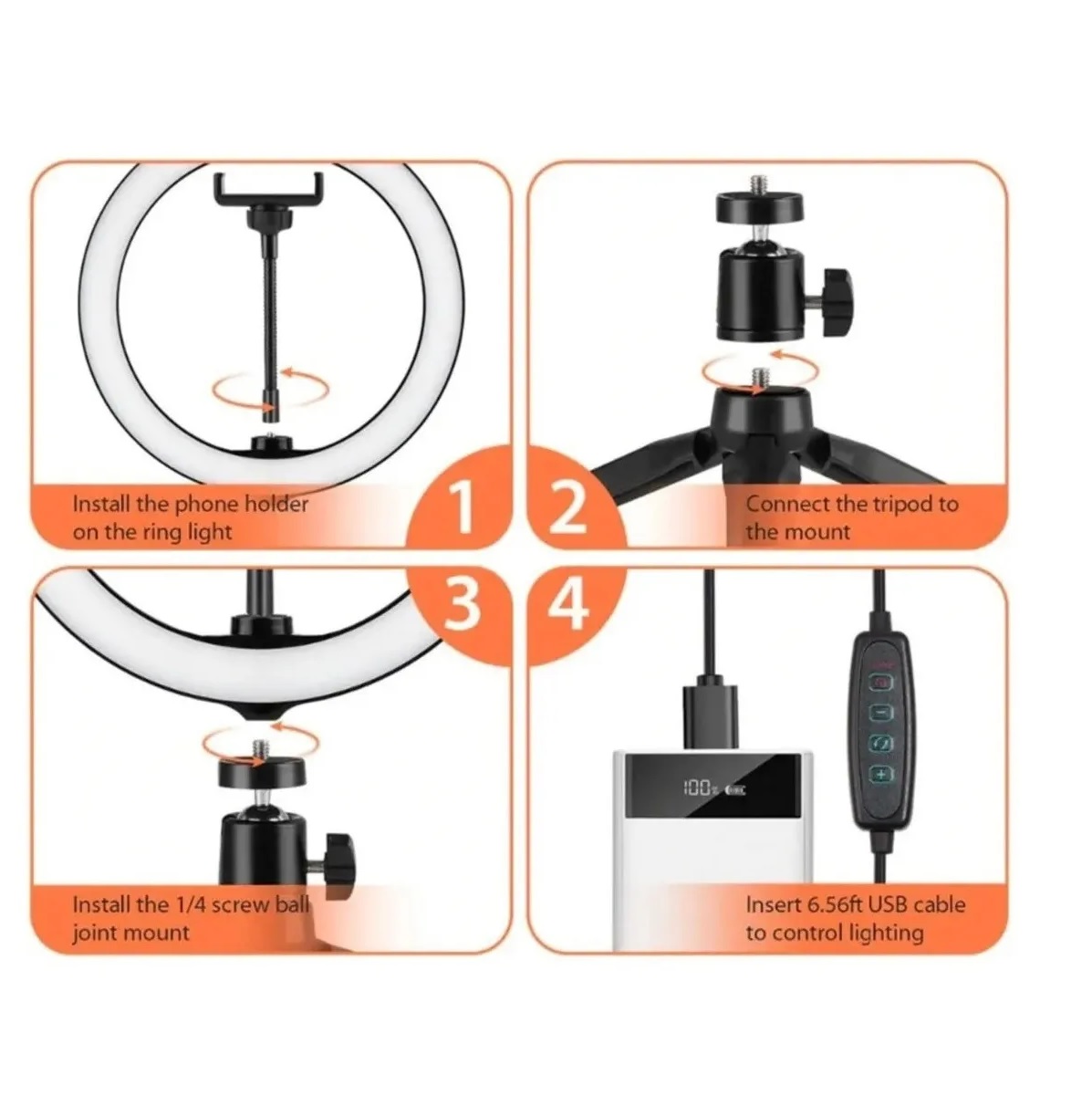 Install the phone holder on the ring light

1

2

Connect the tripod to the mount

3

4

Install the 1/4 screw ball joint mount

100%

Insert 6.56ft USB cable to control lighting