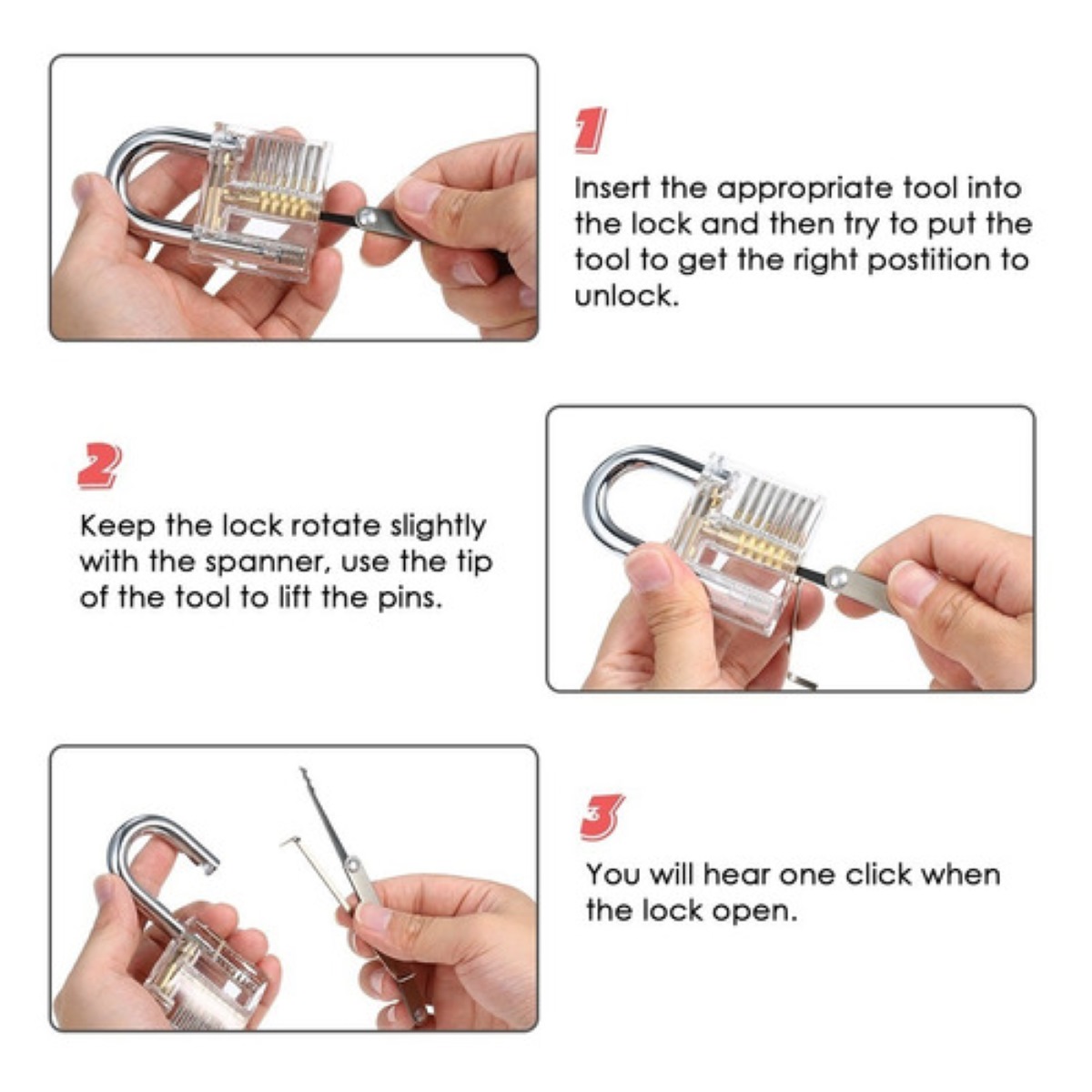 1

Insert the appropriate tool into the lock and then try to put the tool to get the right postition to unlock.

2

Keep the lock rotate slightly with the spanner, use the tip of the tool to lift the pins.

3

You will hear one click when the lock open.