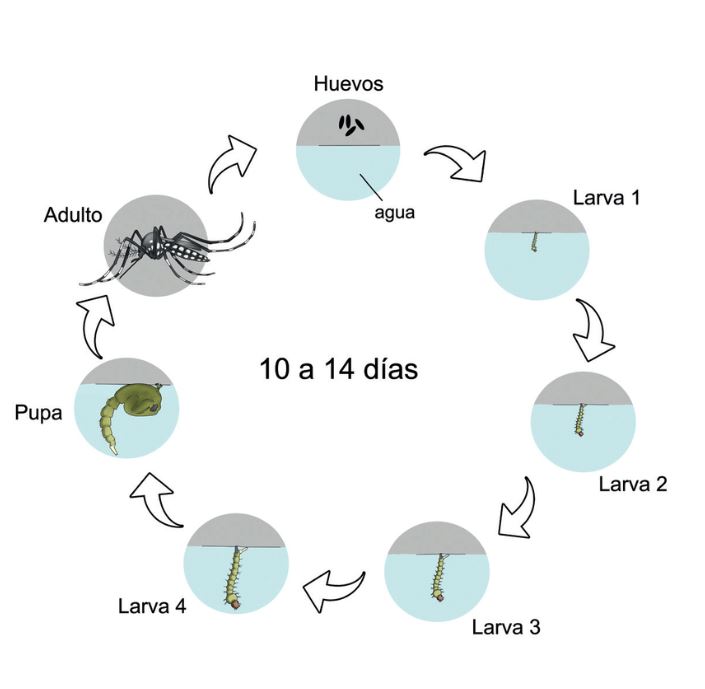 Huevos

agua

Larva 1

Larva 2

Larva 3

Larva 4

Pupa

Adulto

10 a 14 días