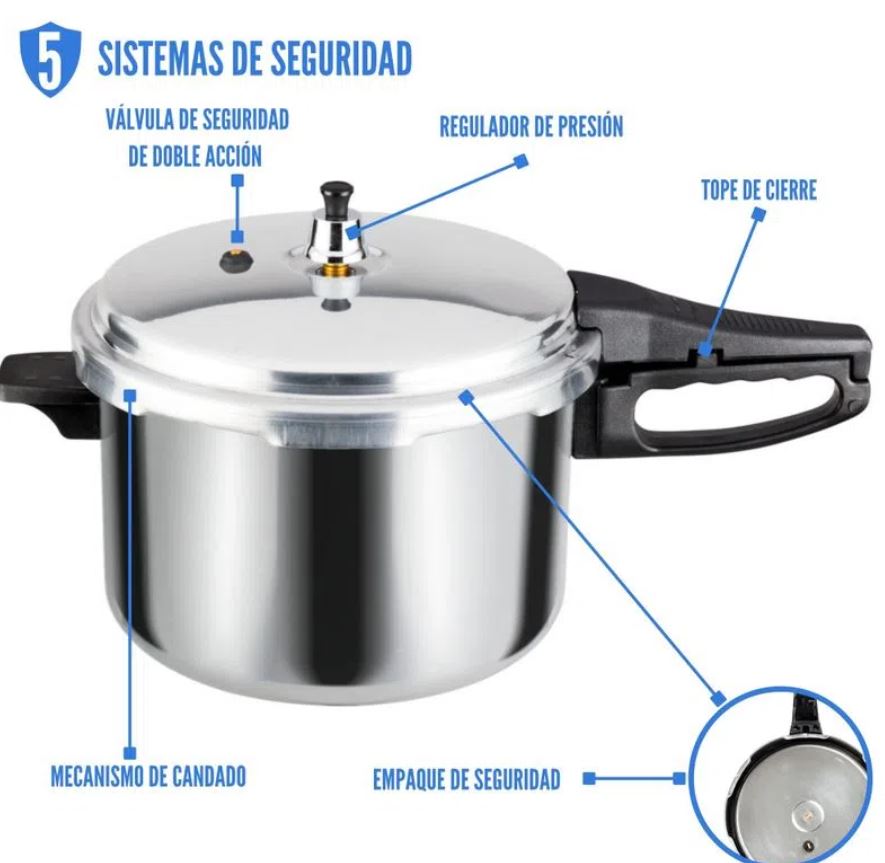 5 SISTEMAS DE SEGURIDAD

VÁLVULA DE SEGURIDAD DE DOBLE ACCIÓN

REGULADOR DE PRESIÓN

TOPE DE CIERRE

MECANISMO DE CANDADO

EMPAQUE DE SEGURIDAD