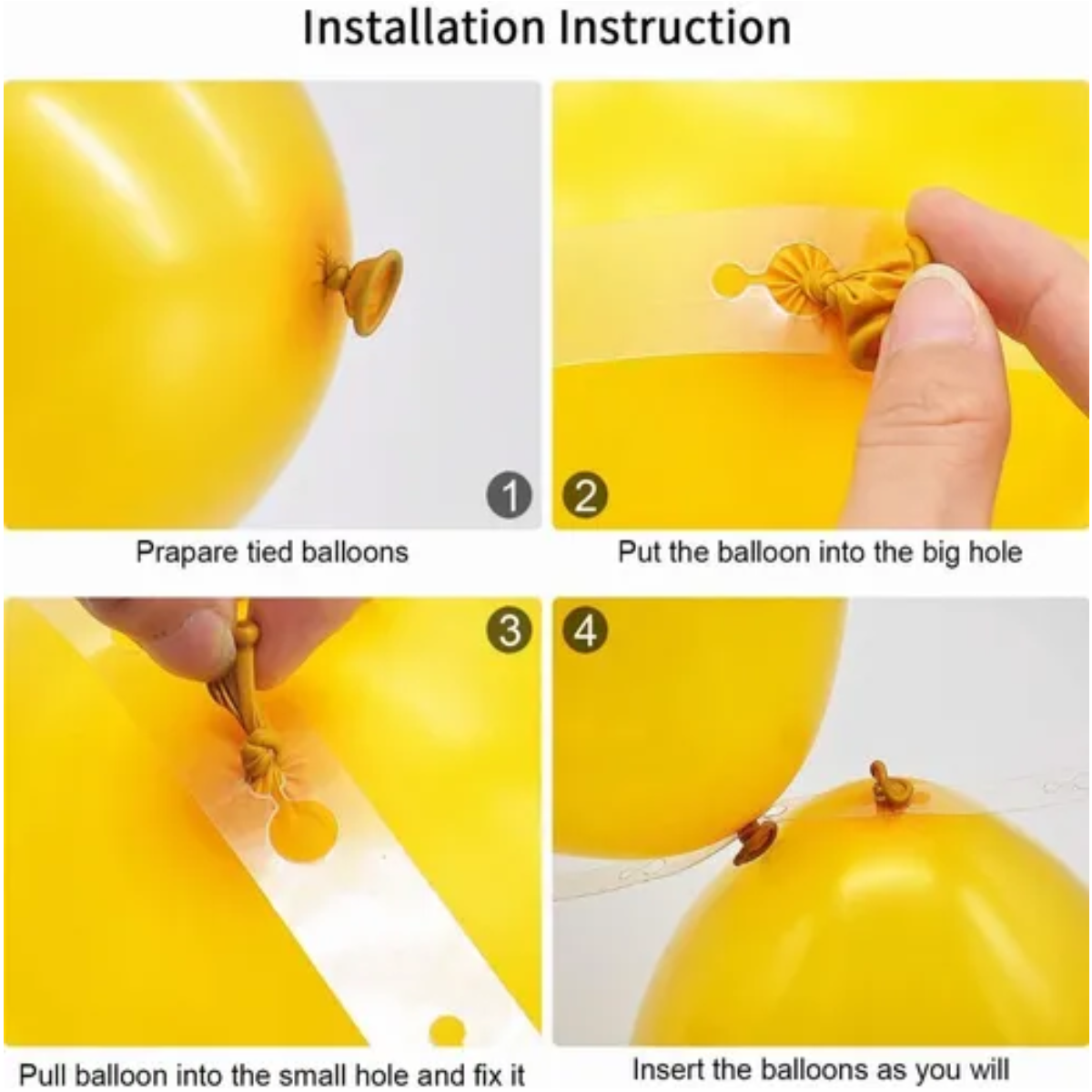 Installation Instruction

1

Prapare tied balloons

2

Put the balloon into the big hole

3

Pull balloon into the small hole and fix it

4

Insert the balloons as you will