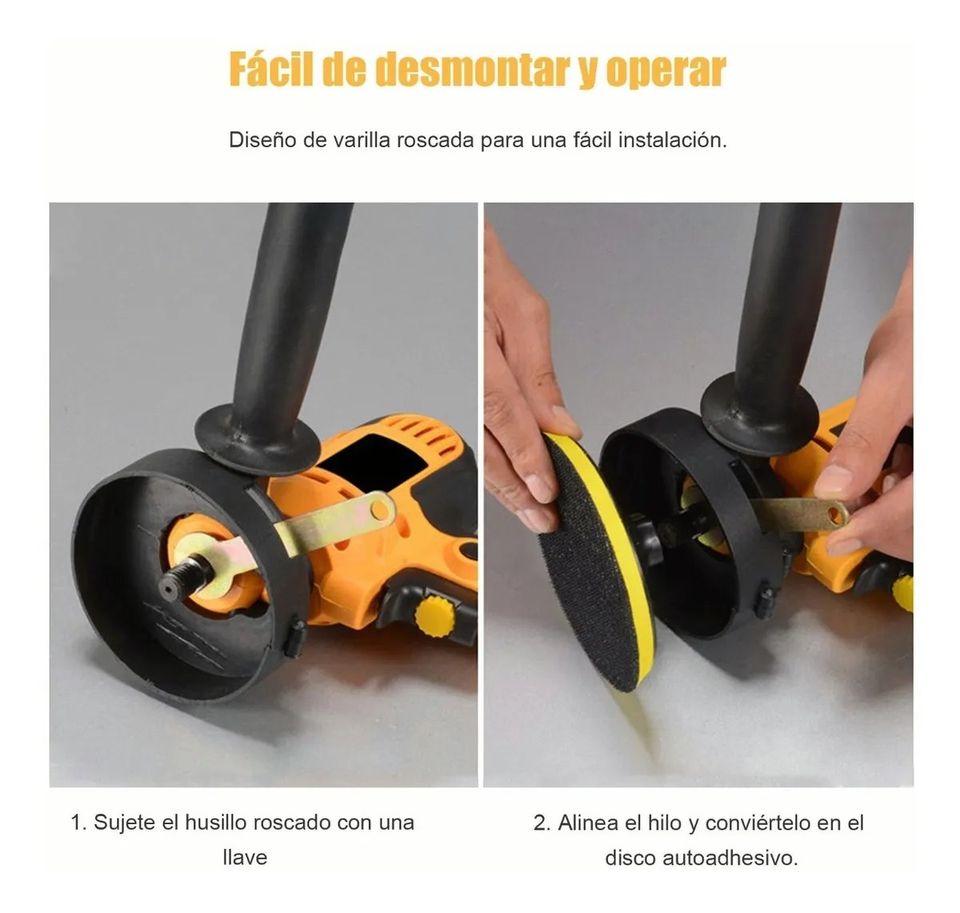 Fácil de desmontar y operar

Diseño de varilla roscada para una fácil instalación.

1. Sujete el husillo roscado con una llave

2. Alinea el hilo y conviértelo en el disco autoadhesivo.