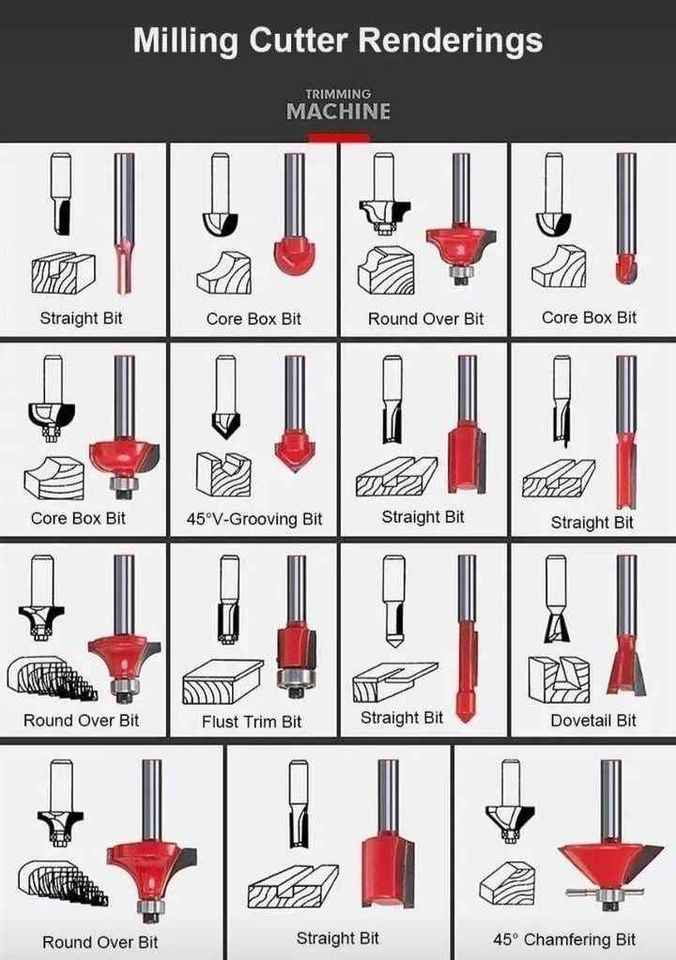 Milling Cutter Renderings

TRIMMING
MACHINE

Straight Bit

Core Box Bit

Round Over Bit

Core Box Bit

Core Box Bit

45°V-Grooving Bit

Straight Bit

Straight Bit

Round Over Bit

Flust Trim Bit

Straight Bit

Dovetail Bit

Round Over Bit

Straight Bit

45° Chamfering Bit