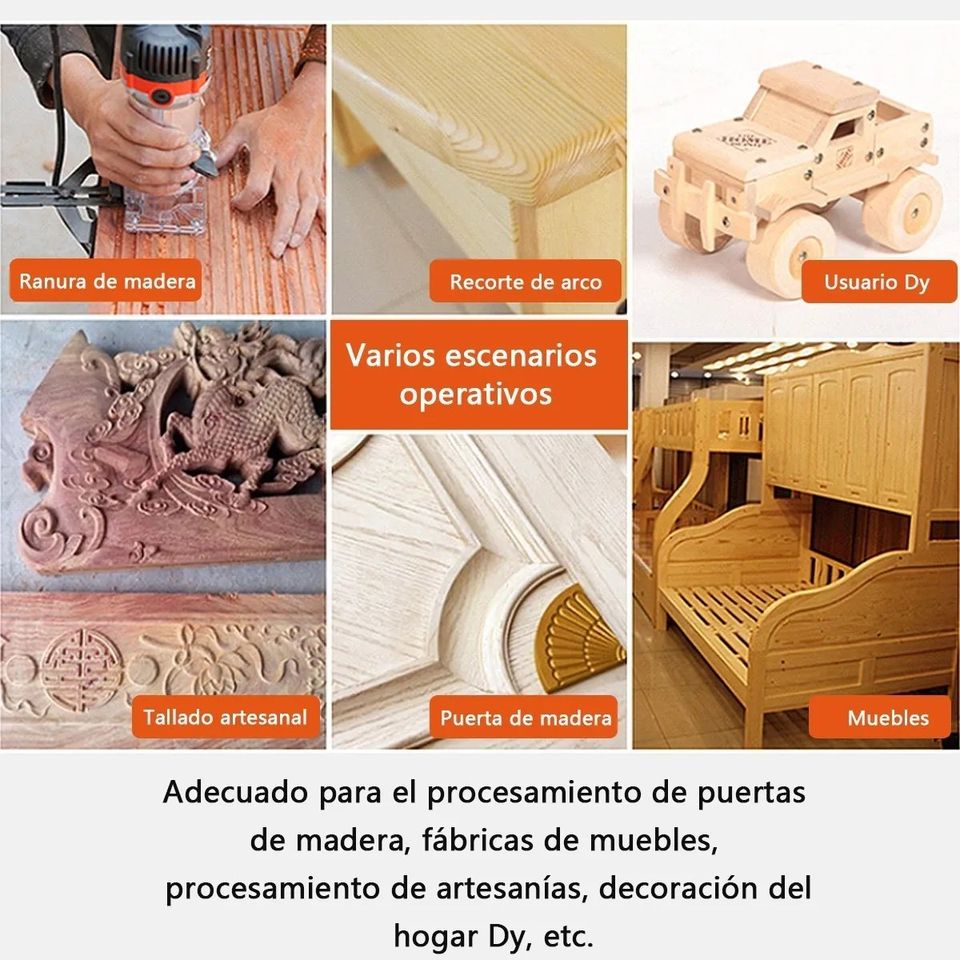 Ranura de madera

Recorte de arco

Usuario Dy

Varios escenarios operativos

Tallado artesanal

Puerta de madera

Muebles

Adecuado para el procesamiento de puertas de madera, fábricas de muebles, procesamiento de artesanías, decoración del hogar Dy, etc.