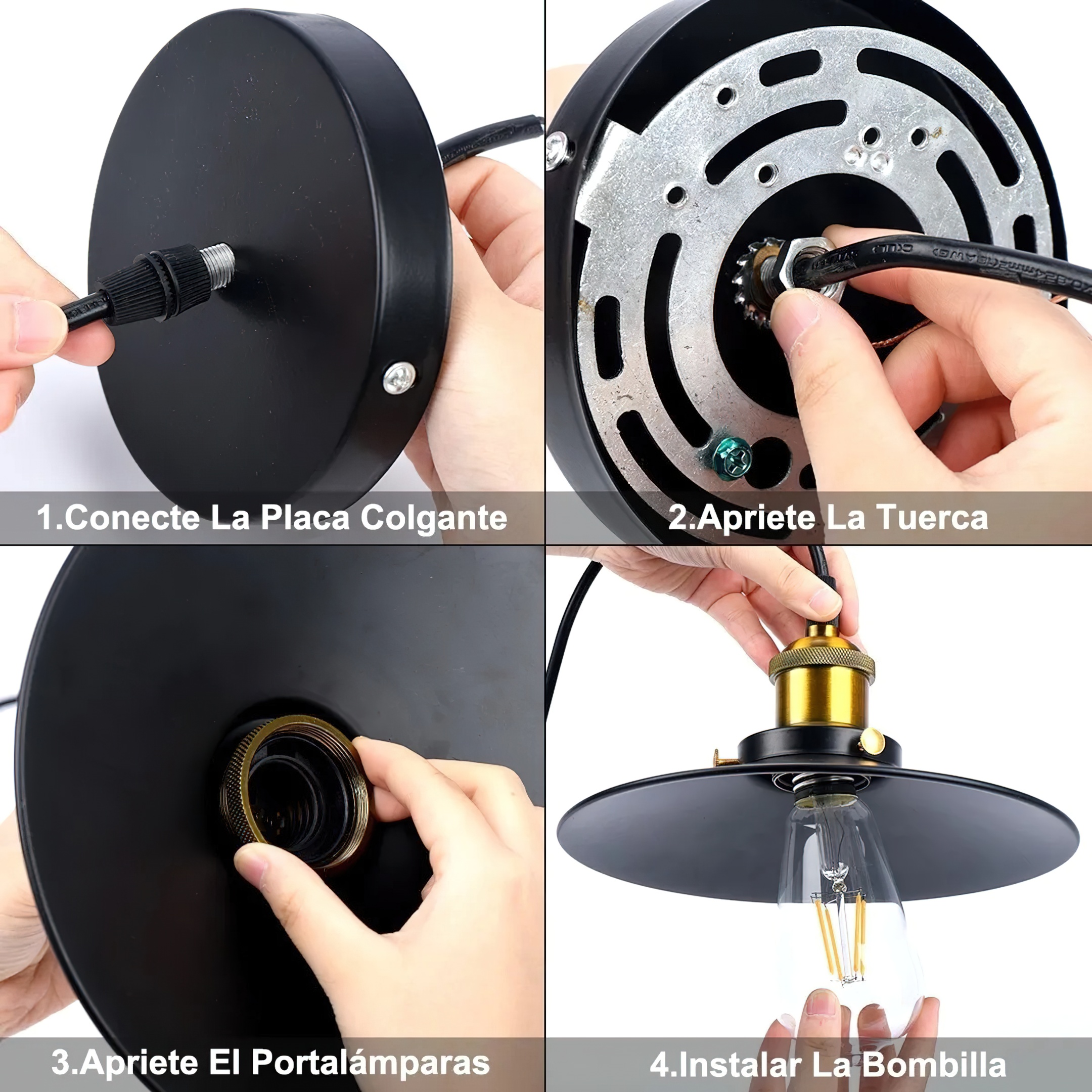 1.Conecte La Placa Colgante

2.Apriete La Tuerca

3.Apriete El Portalámparas

4.Instalar La Bombilla