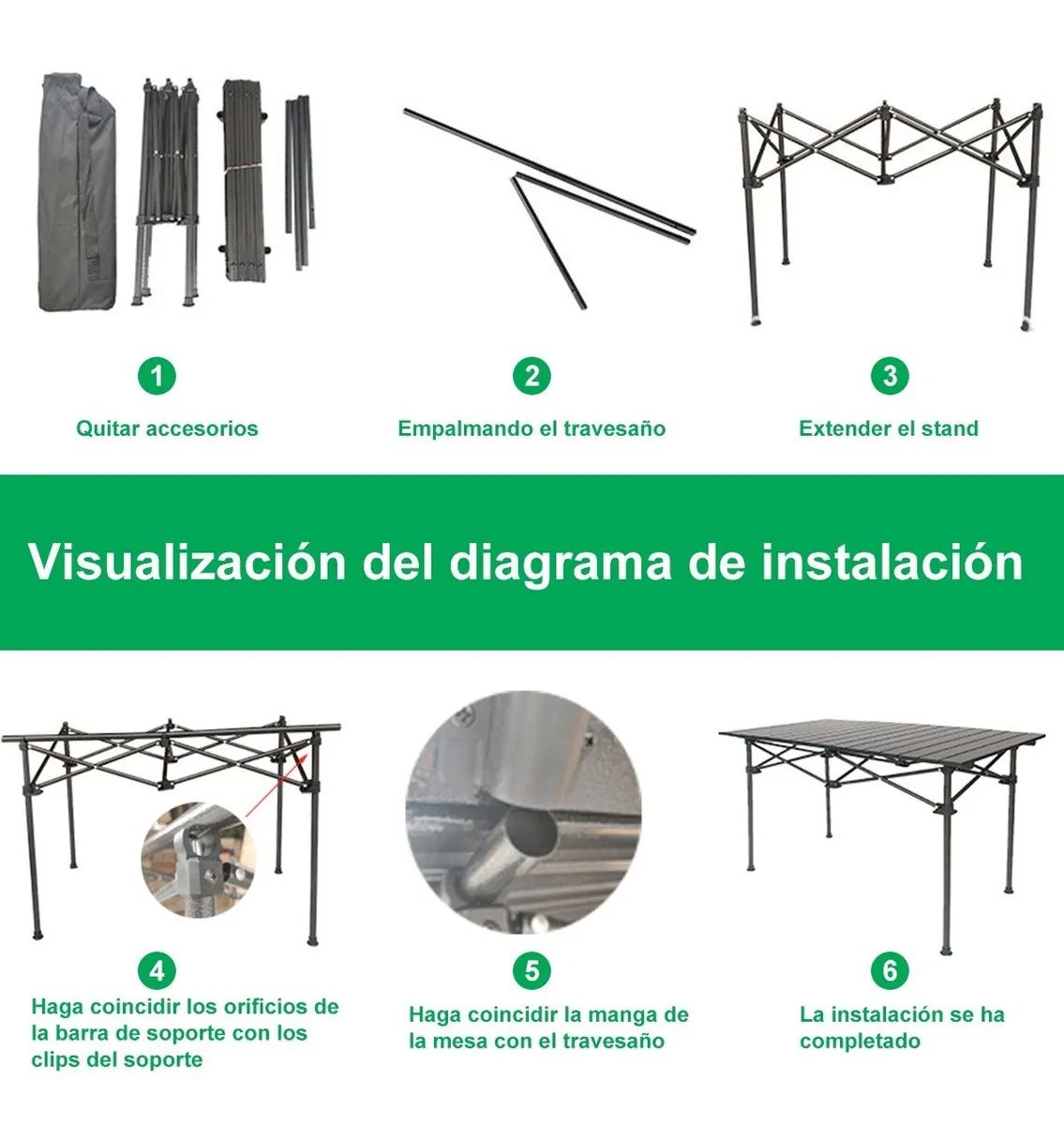 1
Quitar accesorios

2
Empalmando el travesaño

3
Extender el stand

Visualización del diagrama de instalación

4
Haga coincidir los orificios de la barra de soporte con los clips del soporte

5
Haga coincidir la manga de la mesa con el travesaño

6
La instalación se ha completado