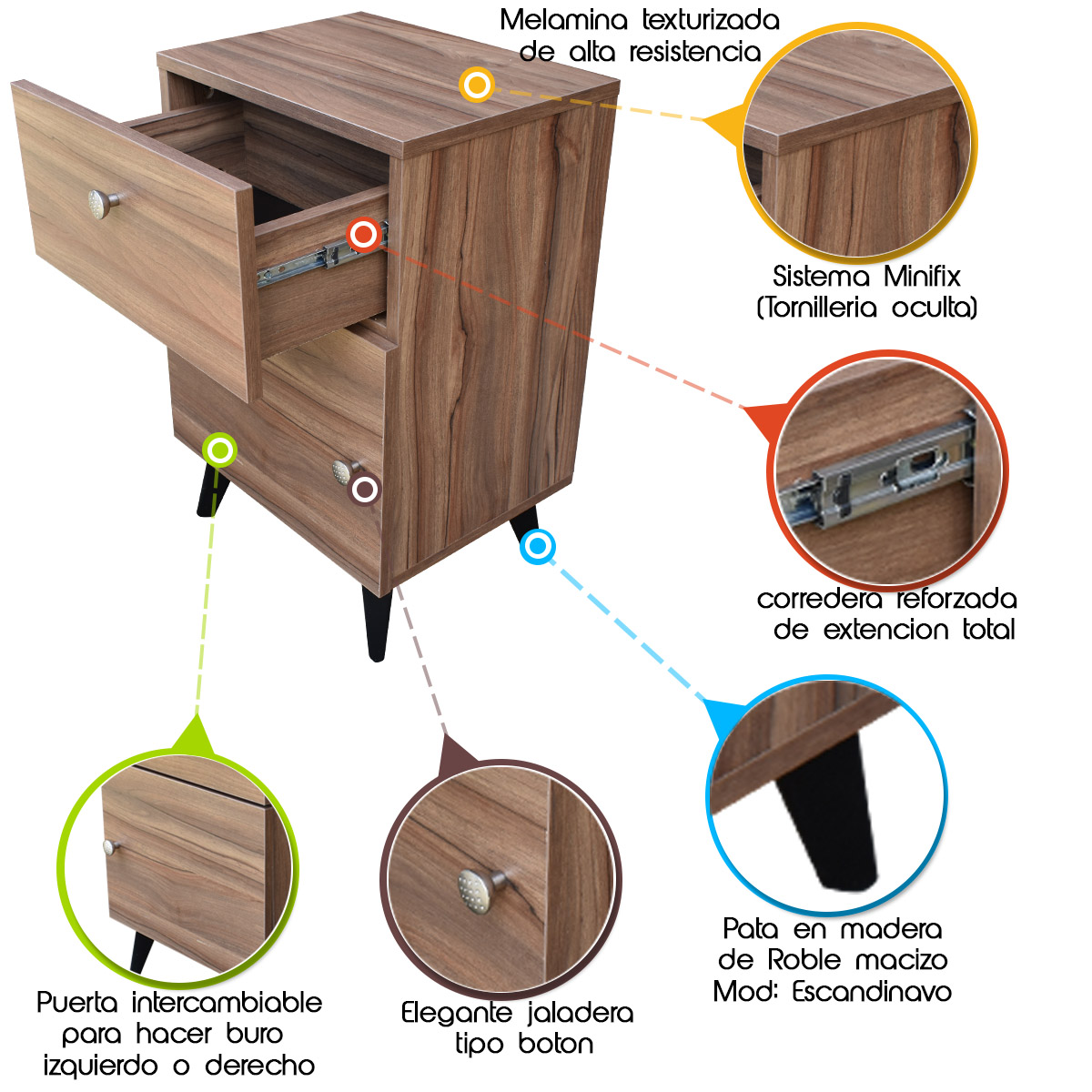 Melamina texturizada de alta resistencia

Sistema Minifix (Tornilleria oculta)

corredera reforzada de extencion total

Pata en madera de Roble macizo Mod: Escandinavo

Elegante jaladera tipo boton

Puerta intercambiable para hacer buro izquierdo o derecho