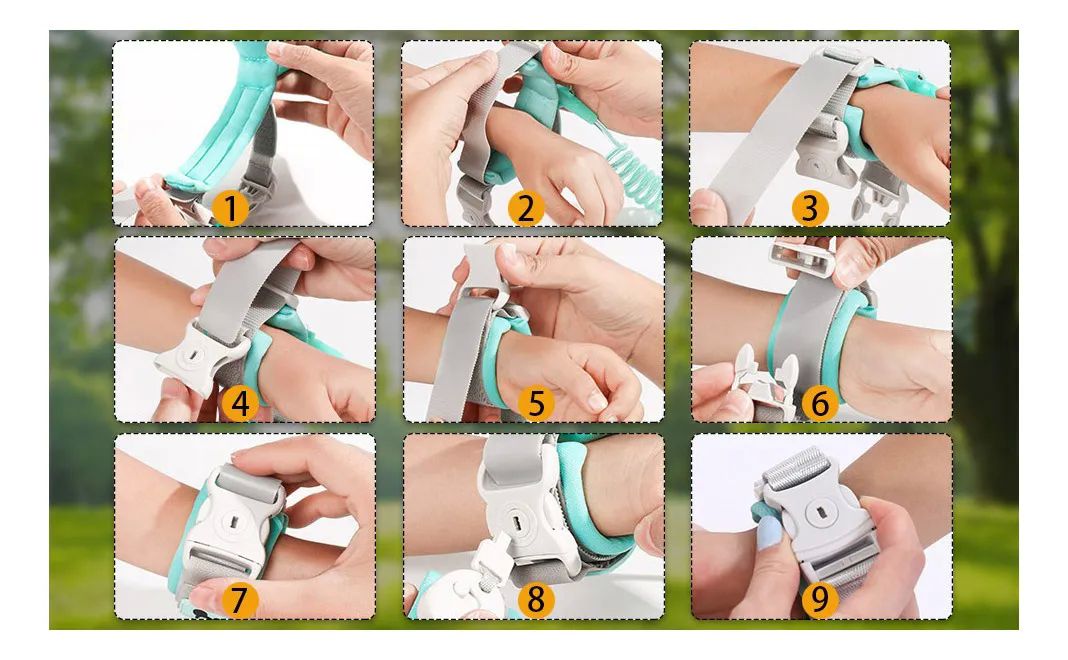 1
2
3
4
5
6
7
8
9