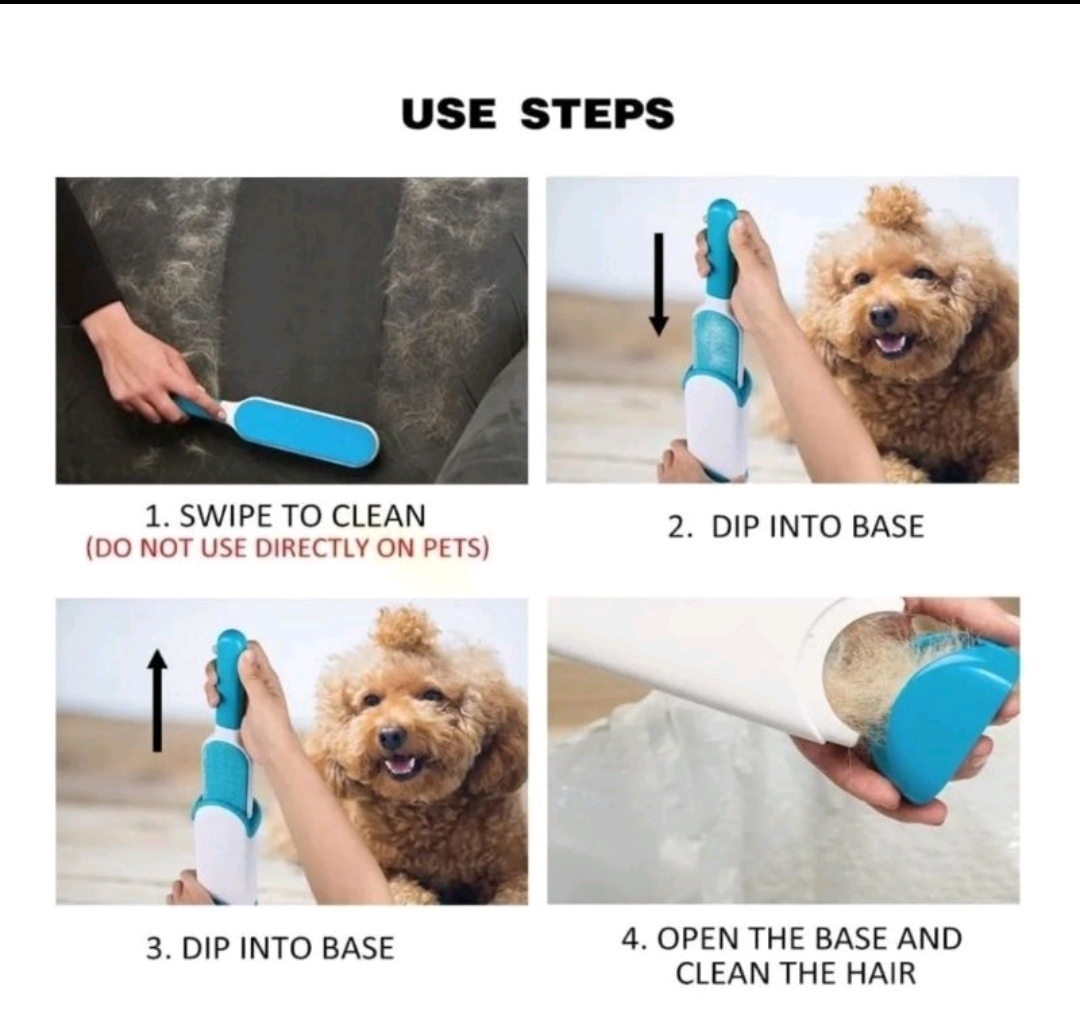 USE STEPS

1. SWIPE TO CLEAN
(DO NOT USE DIRECTLY ON PETS)

2. DIP INTO BASE

3. DIP INTO BASE

4. OPEN THE BASE AND CLEAN THE HAIR