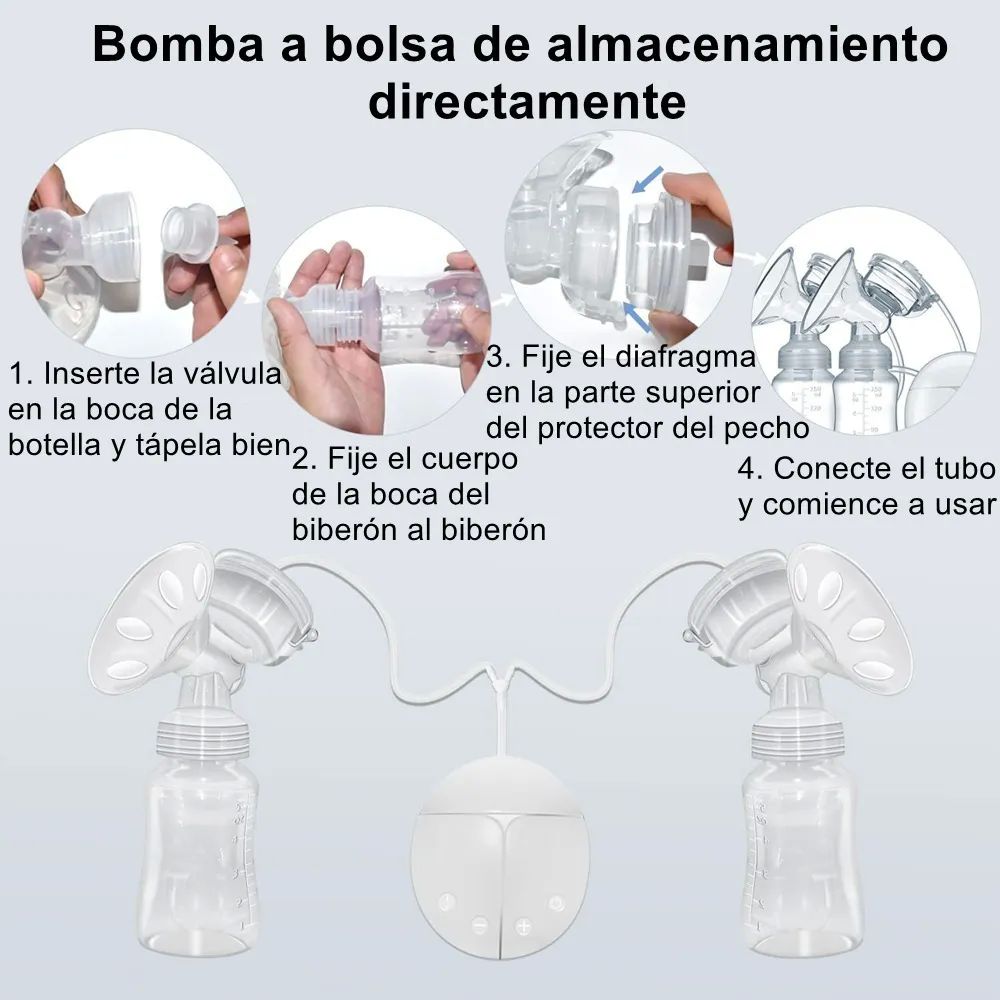 Bomba a bolsa de almacenamiento directamente

1. Inserte la válvula en la boca de la botella y tápela bien

2. Fije el cuerpo de la boca del biberón al biberón

3. Fije el diafragma en la parte superior del protector del pecho

4. Conecte el tubo y comience a usar