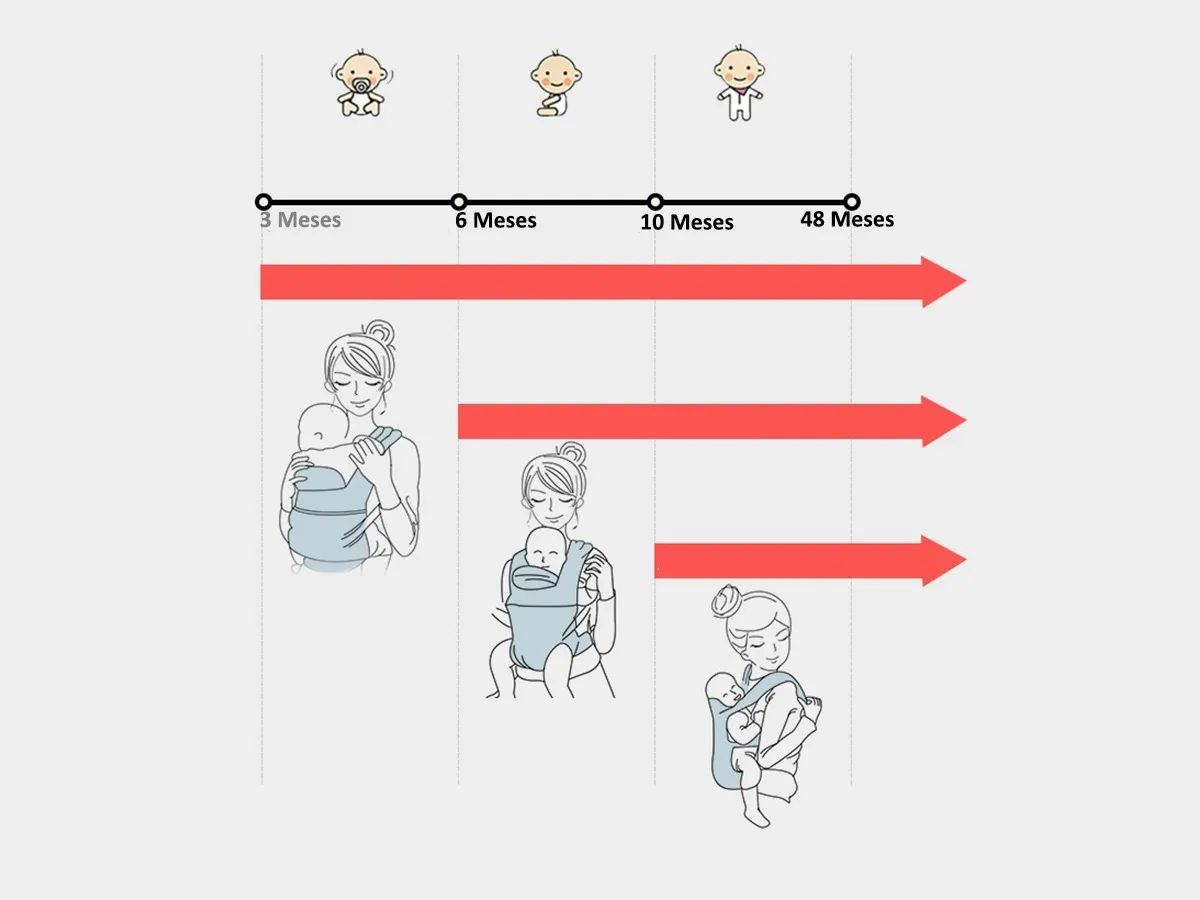 3 Meses
6 Meses
10 Meses
48 Meses