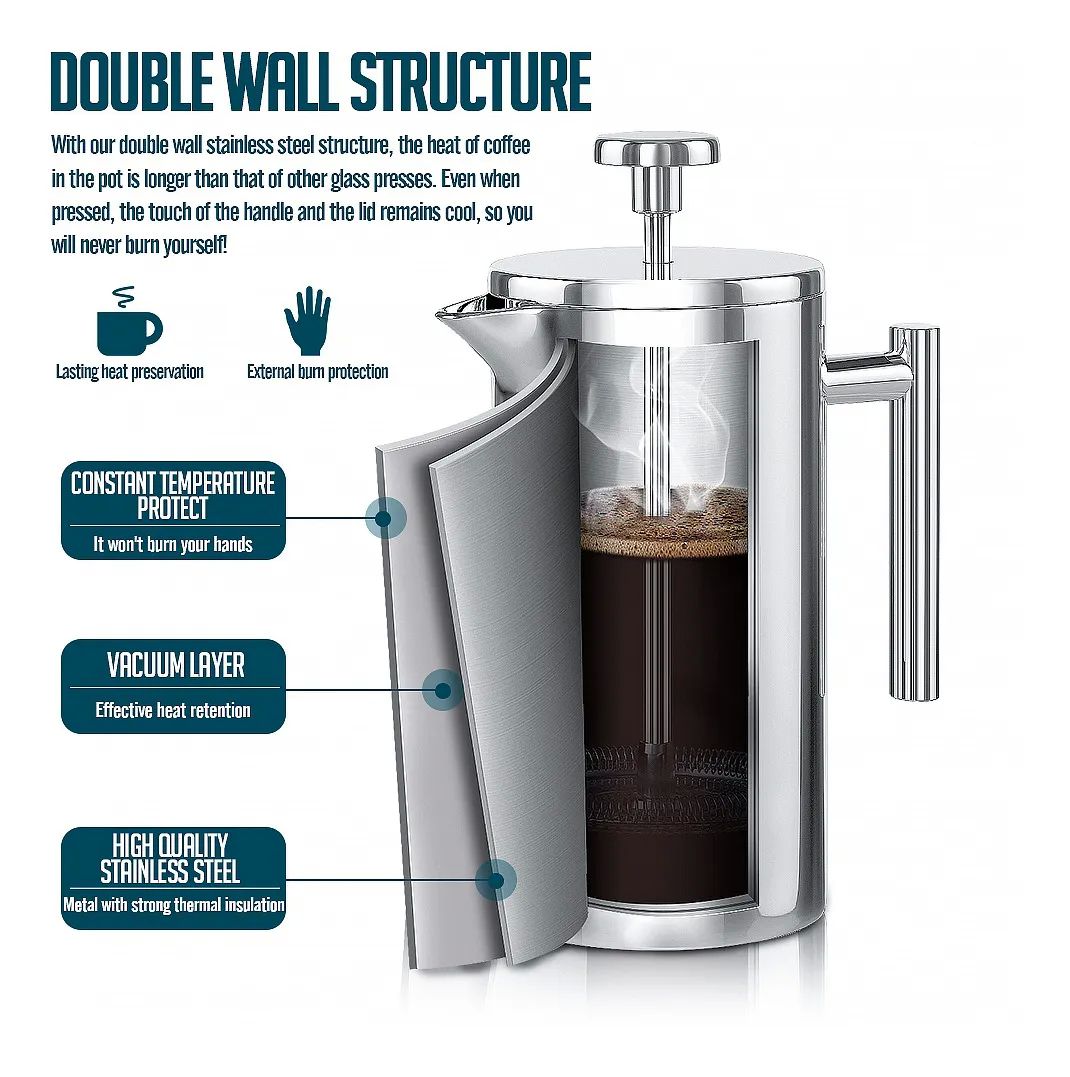 DOUBLE WALL STRUCTURE

With our double wall stainless steel structure, the heat of coffee in the pot is longer than that of other glass presses. Even when pressed, the touch of the handle and the lid remains cool, so you will never burn yourself!

Lasting heat preservation

External burn protection

CONSTANT TEMPERATURE PROTECT
It won't burn your hands

VACUUM LAYER
Effective heat retention

HIGH QUALITY STAINLESS STEEL
Metal with strong thermal insulation