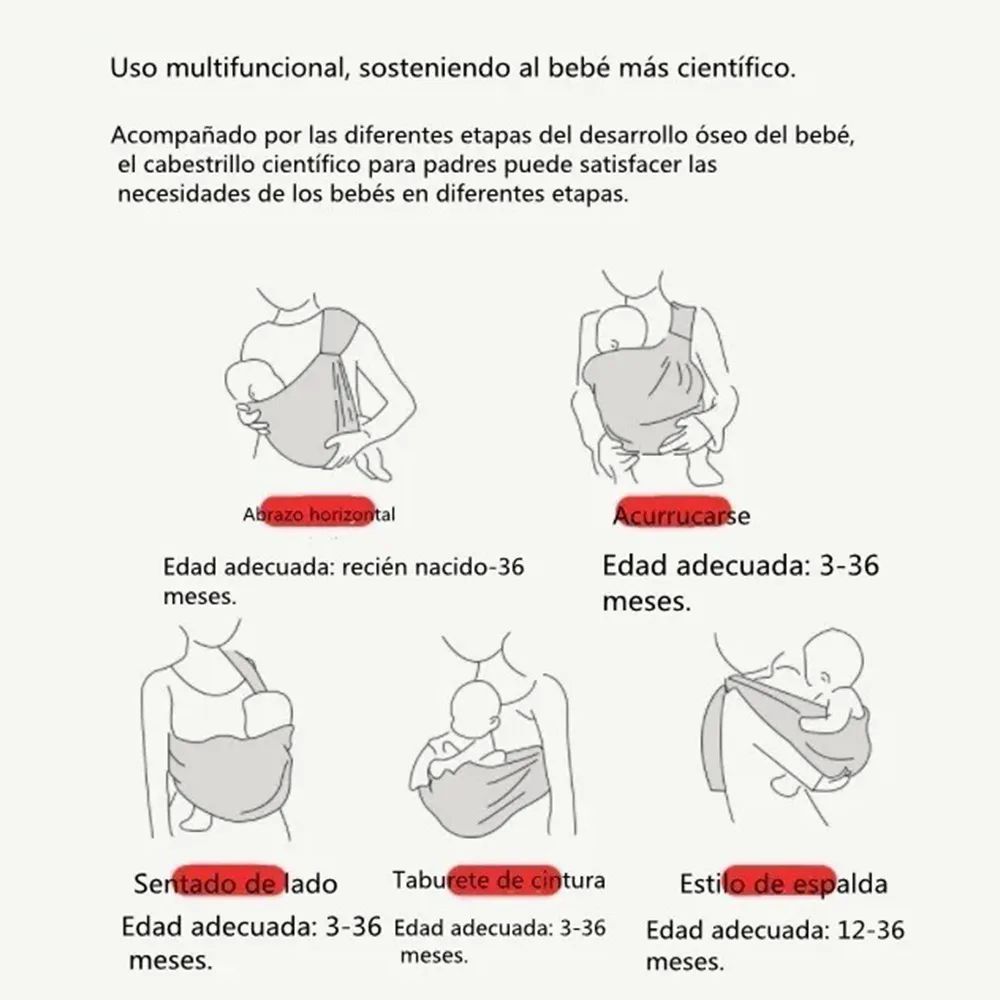 Uso multifuncional, sosteniendo al bebé más científico.

Acompañado por las diferentes etapas del desarrollo óseo del bebé, el cabestrillo científico para padres puede satisfacer las necesidades de los bebés en diferentes etapas.

Abrazo horizontal

Edad adecuada: recién nacido-36 meses.

Acurrucarse

Edad adecuada: 3-36 meses.

Sentado de lado

Edad adecuada: 3-36 meses.

Taburete de cintura

Edad adecuada: 3-36 meses.

Estilo de espalda

Edad adecuada: 12-36 meses.