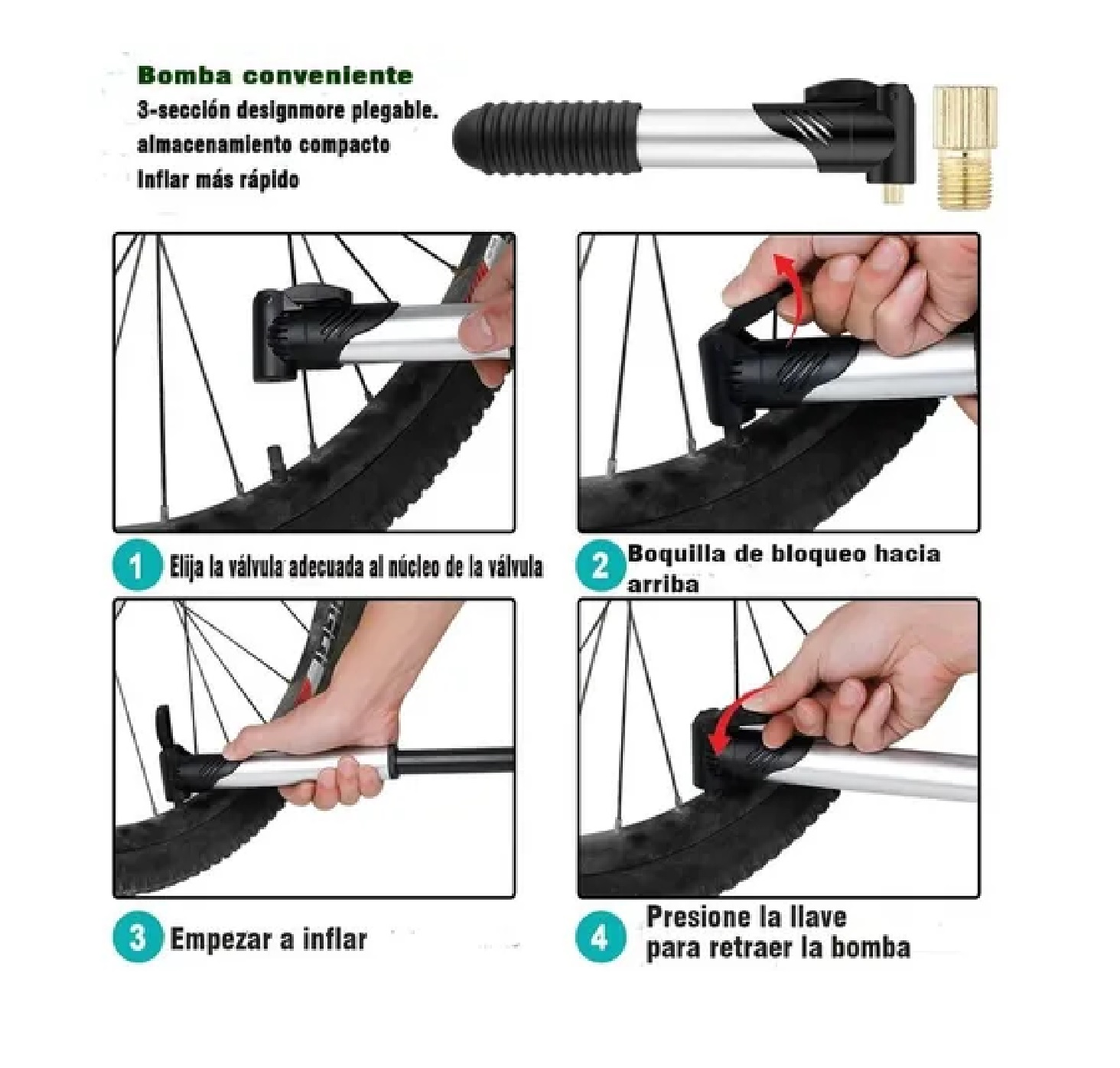 Bomba conveniente
3-sección designmore plegable.
almacenamiento compacto
Inflar más rápido

1 Elija la válvula adecuada al núcleo de la válvula

2 Boquilla de bloqueo hacia arriba

3 Empezar a inflar

4 Presione la llave para retraer la bomba