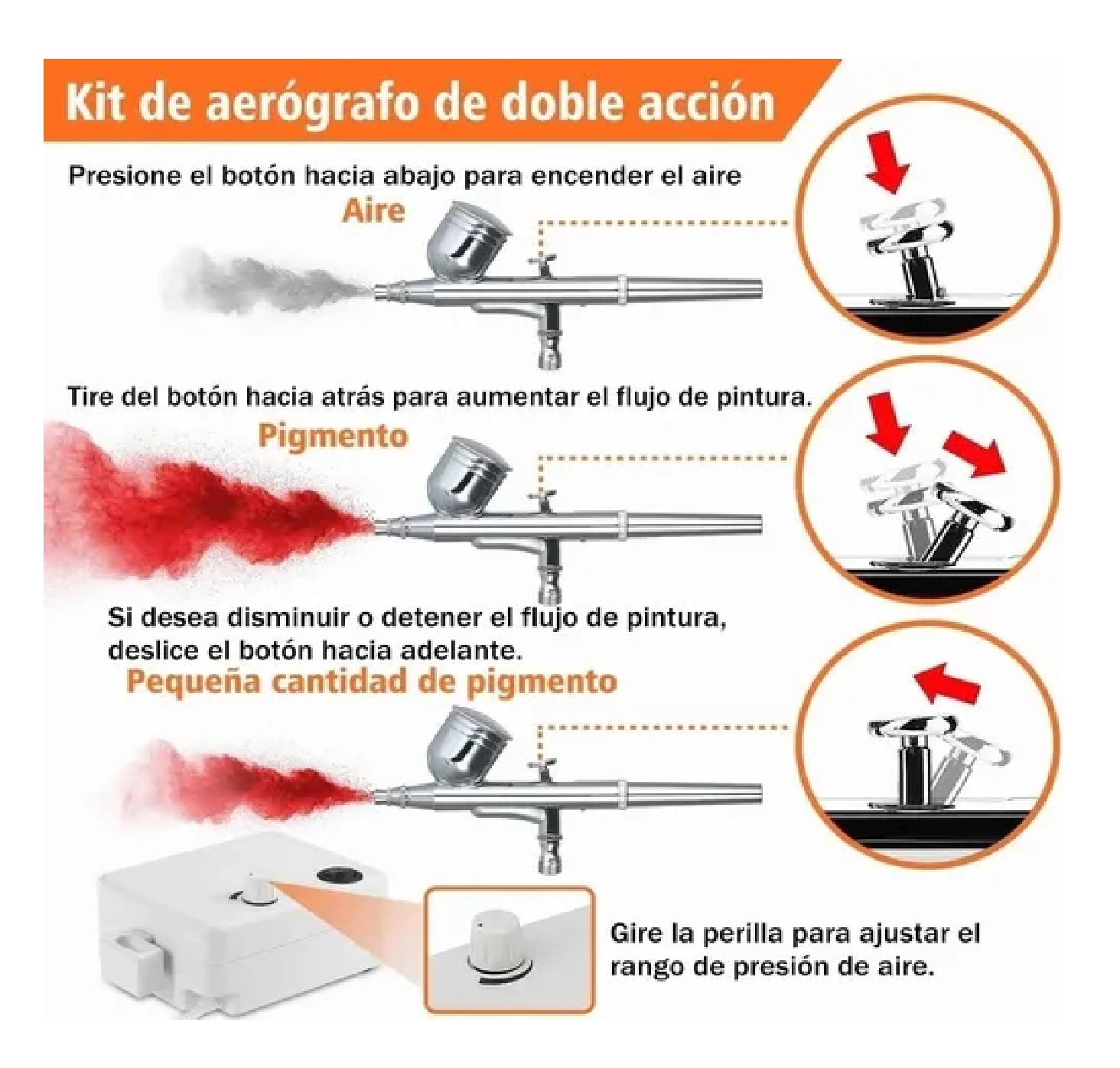 Kit de aerógrafo de doble acción

Presione el botón hacia abajo para encender el aire

Aire

Tire del botón hacia atrás para aumentar el flujo de pintura.

Pigmento

Si desea disminuir o detener el flujo de pintura, deslice el botón hacia adelante.

Pequeña cantidad de pigmento

Gire la perilla para ajustar el rango de presión de aire.