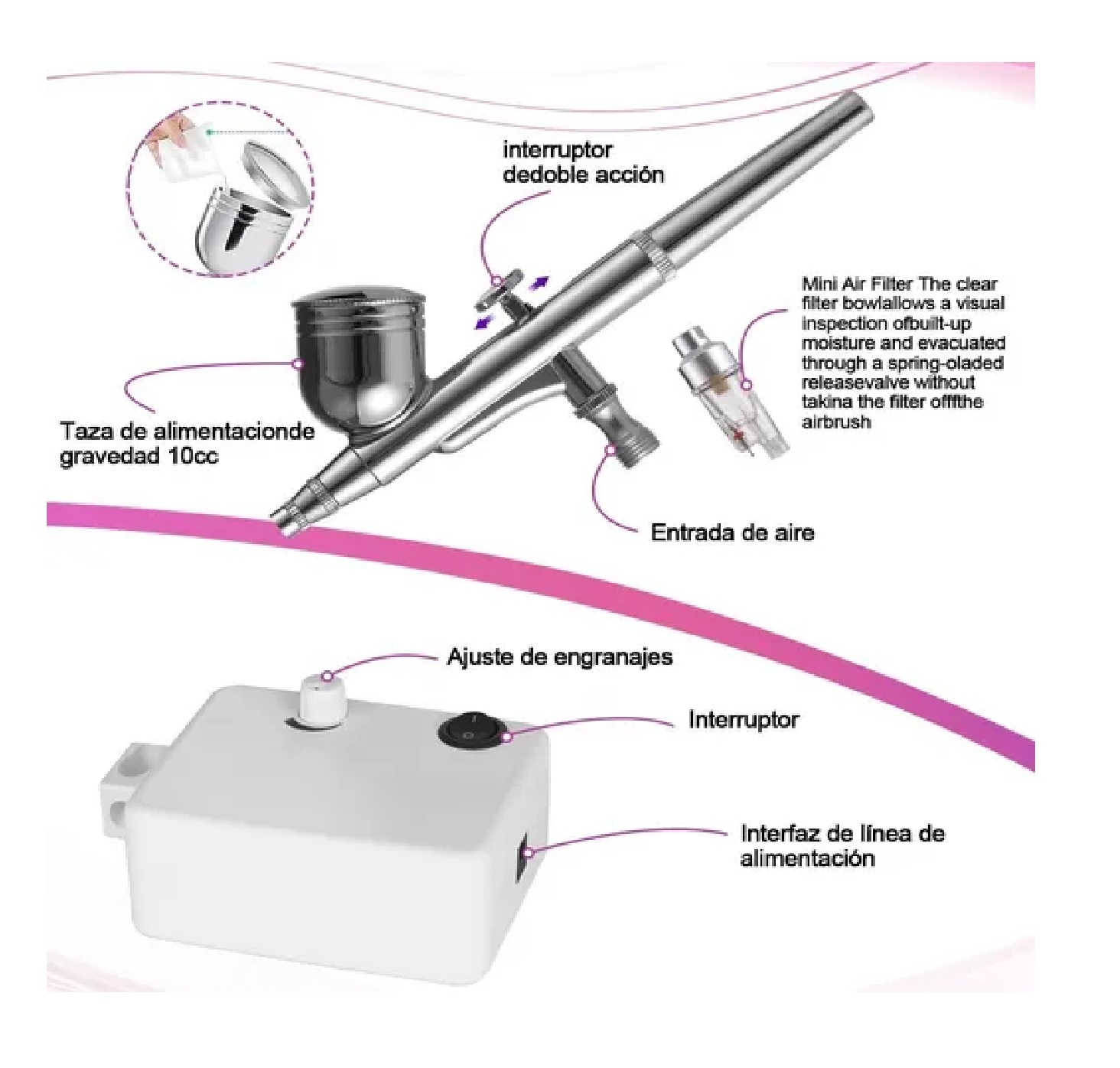 interruptor dedoble acción

Mini Air Filter The clear filter bowlallows a visual inspection ofbuilt-up moisture and evacuated through a spring-oladed releasevalve without takina the filter offthe airbrush

Taza de alimentacionde gravedad 10cc

Entrada de aire

Ajuste de engranajes

Interruptor

Interfaz de línea de alimentación