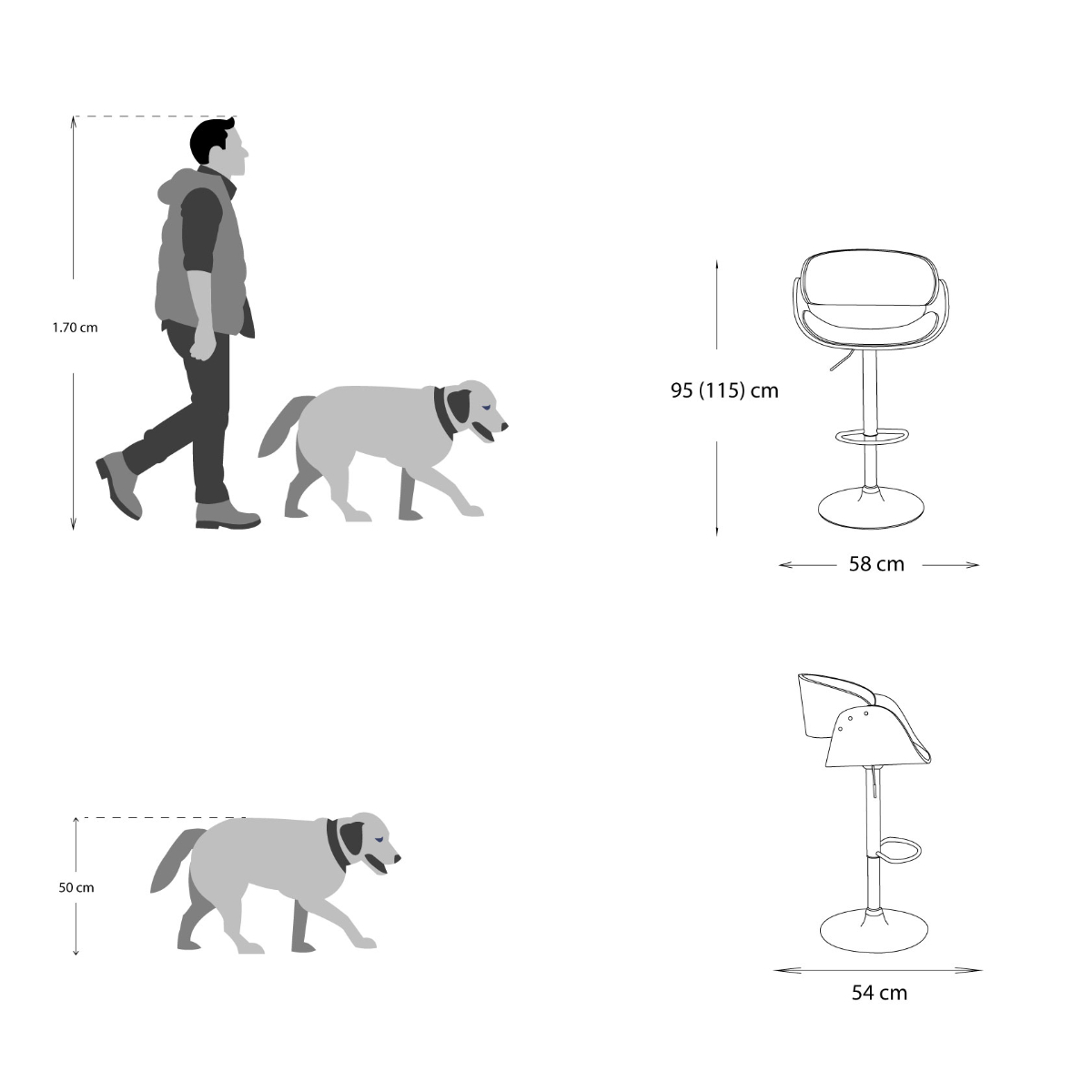 1.70 cm

95 (115) cm

58 cm

50 cm

54 cm