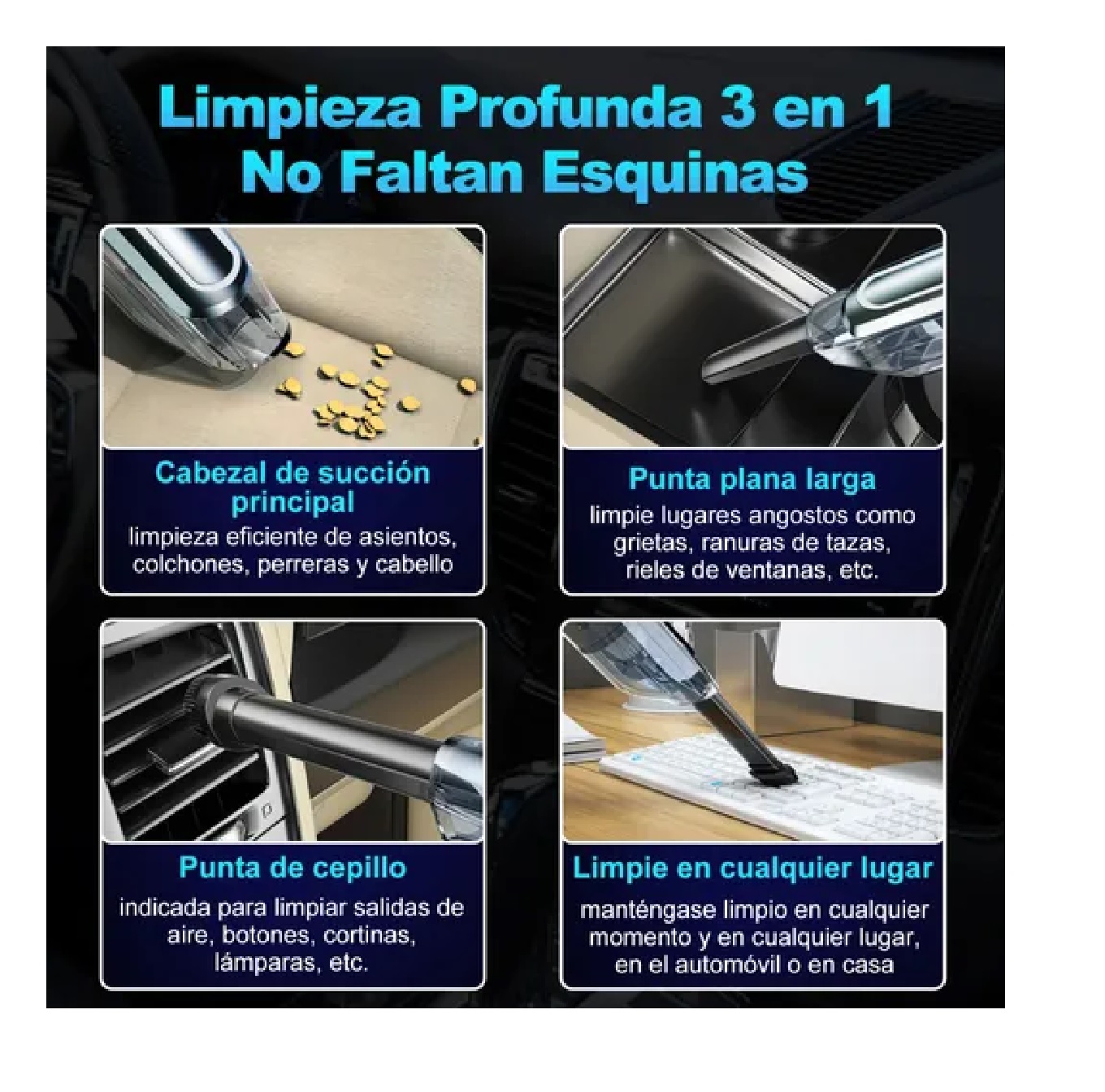 Limpieza Profunda 3 en 1
No Faltan Esquinas

Cabezal de succión principal
limpieza eficiente de asientos, colchones, perreras y cabello

Punta plana larga
limpie lugares angostos como grietas, ranuras de tazas, rieles de ventanas, etc.

Punta de cepillo
indicada para limpiar salidas de aire, botones, cortinas, lámparas, etc.

Limpie en cualquier lugar
manténgase limpio en cualquier momento y en cualquier lugar, en el automóvil o en casa