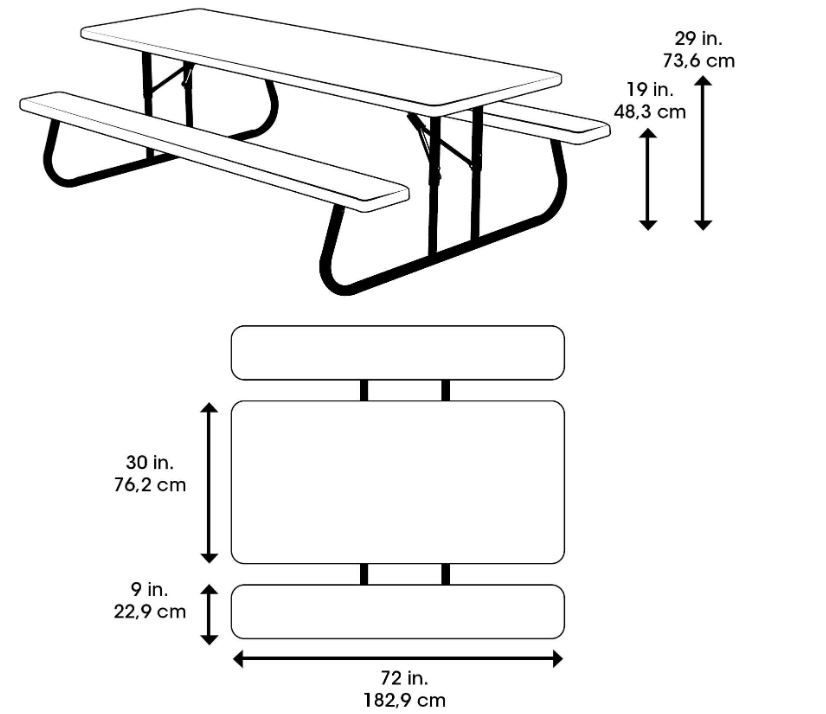 29 in.
73,6 cm

19 in.
48,3 cm

30 in.
76,2 cm

9 in.
22,9 cm

72 in.
182,9 cm