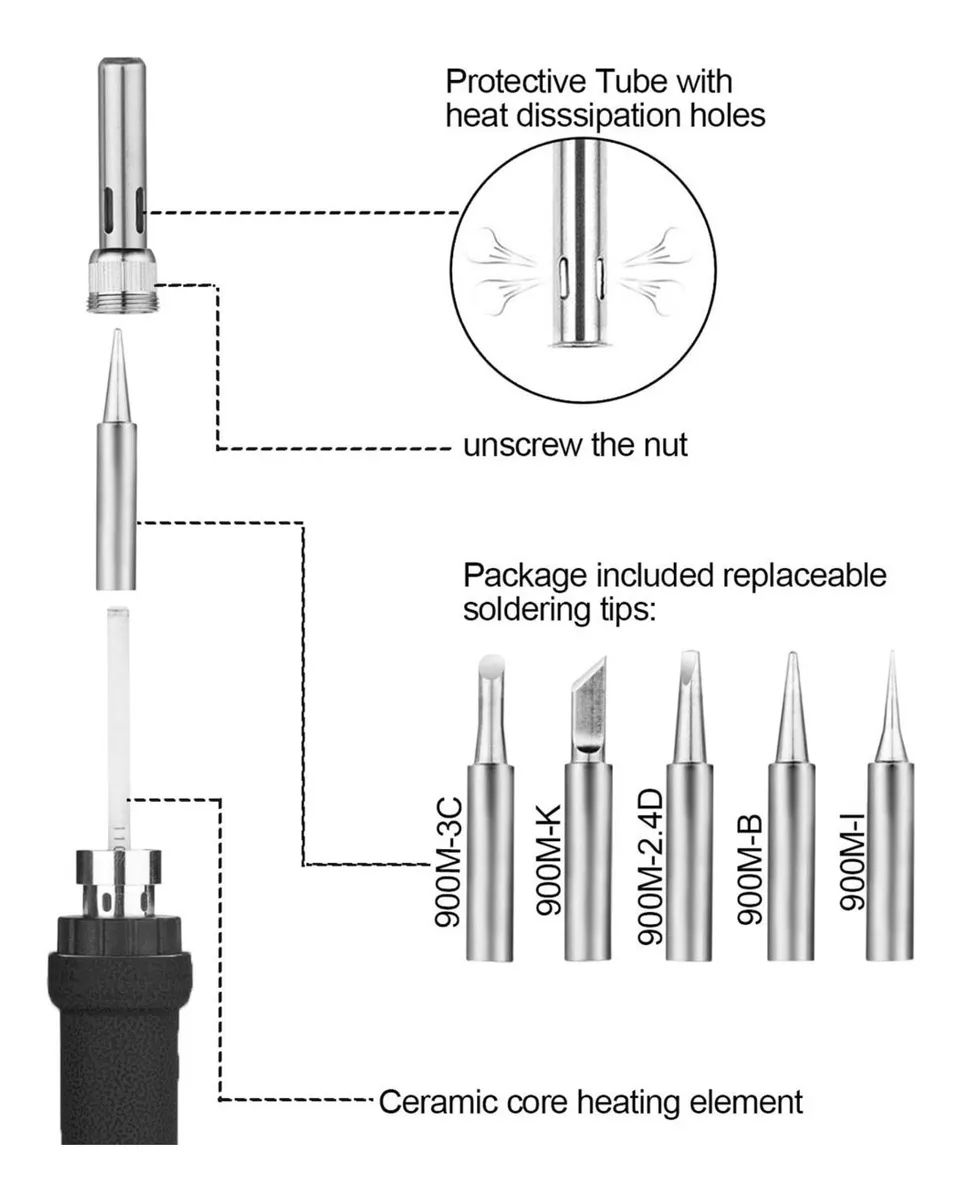 Protective Tube with heat disssipation holes

unscrew the nut

Package included replaceable soldering tips:

900M-3C

900M-K

900M-2.4D

900M-B

900M-I

Ceramic core heating element