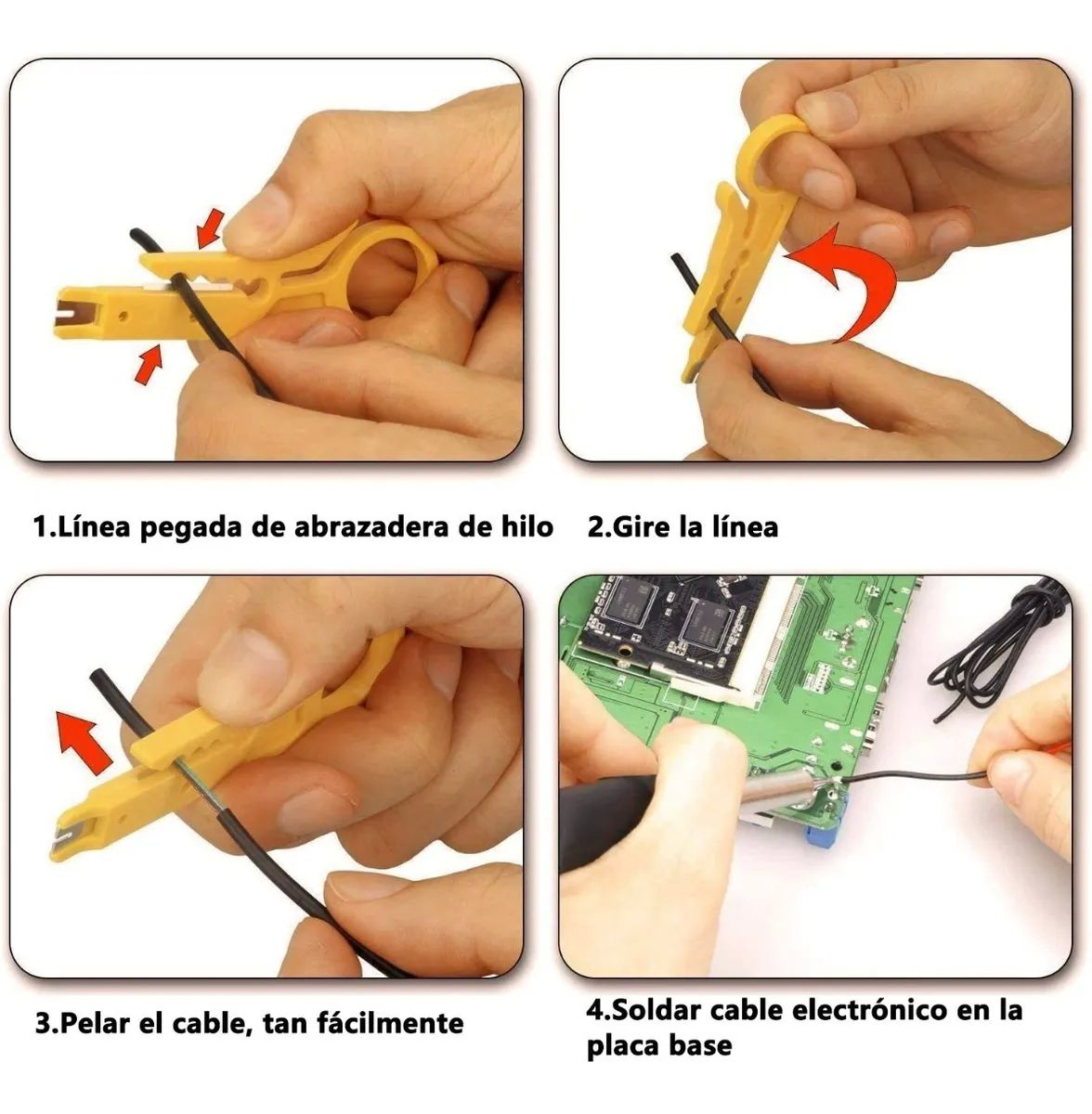 1.Línea pegada de abrazadera de hilo

2.Gire la línea

3.Pelar el cable, tan fácilmente

4.Soldar cable electrónico en la placa base