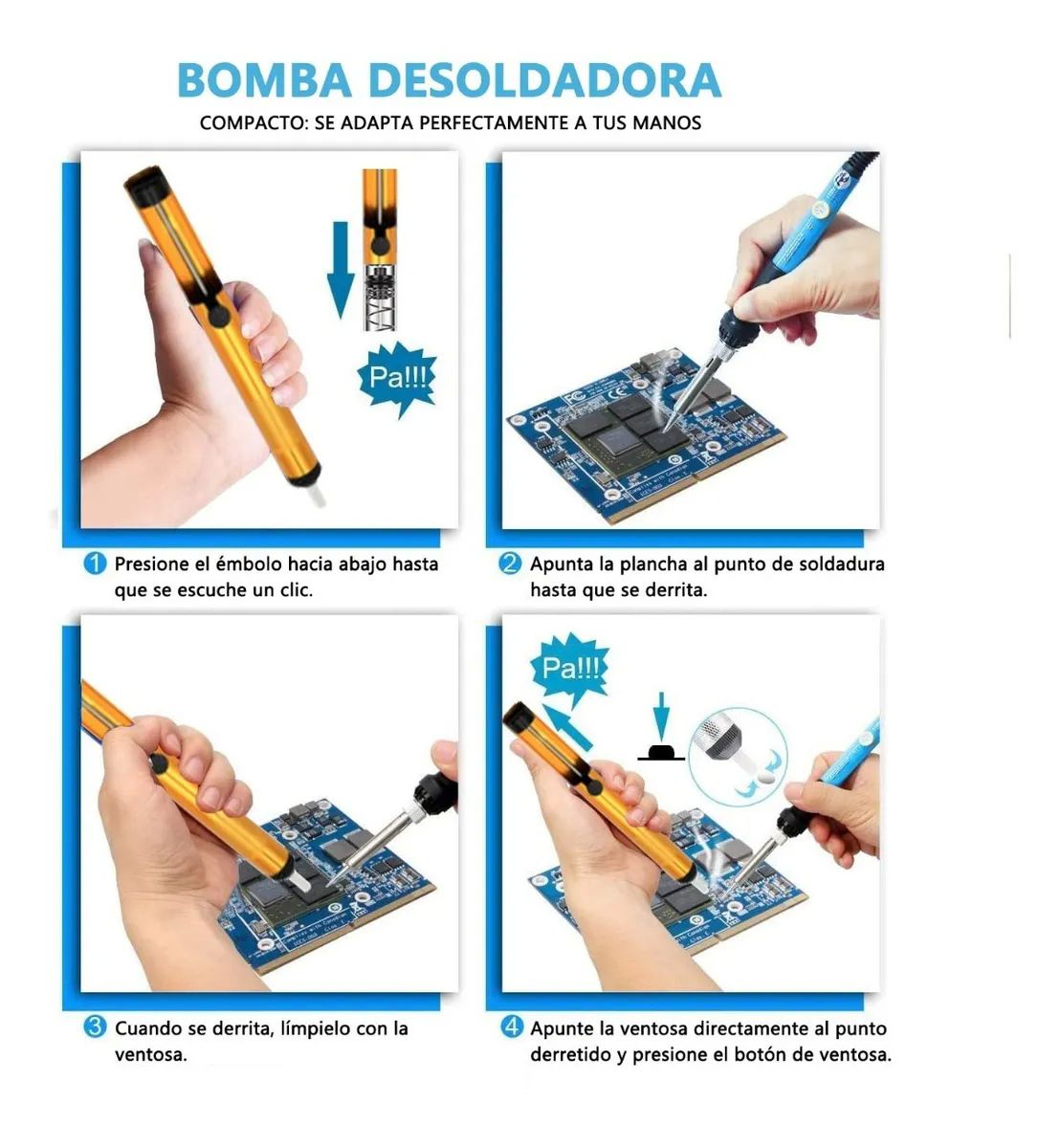 BOMBA DESOLDADORA

COMPACTO: SE ADAPTA PERFECTAMENTE A TUS MANOS

Pa!!!

1 Presione el émbolo hacia abajo hasta que se escuche un clic.

2 Apunta la plancha al punto de soldadura hasta que se derrita.

Pa!!!

3 Cuando se derrita, límpielo con la ventosa.

4 Apunte la ventosa directamente al punto derretido y presione el botón de ventosa.