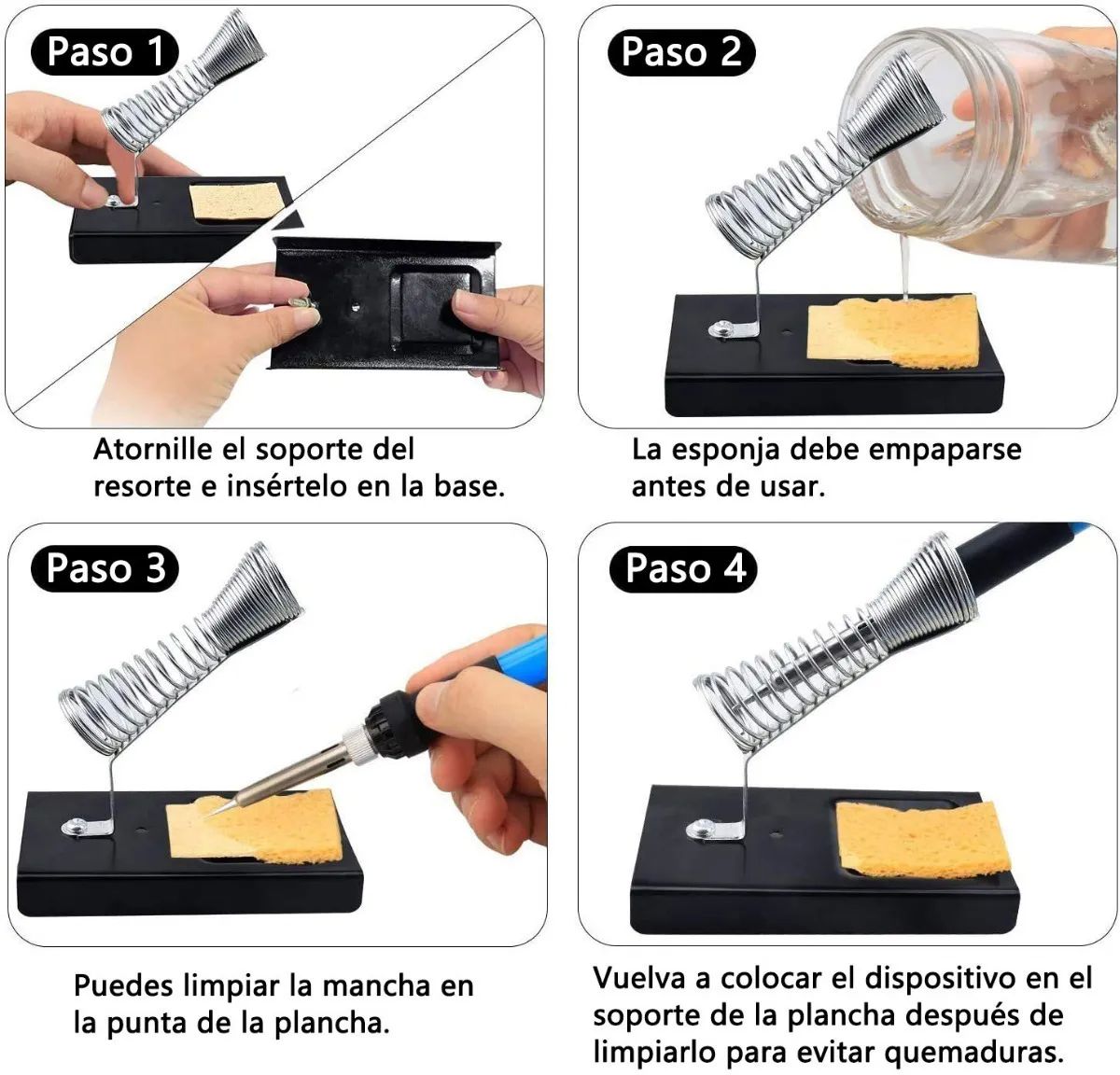 Paso 1

Atornille el soporte del resorte e insértelo en la base.

Paso 2

La esponja debe empaparse antes de usar.

Paso 3

Puedes limpiar la mancha en la punta de la plancha.

Paso 4

Vuelva a colocar el dispositivo en el soporte de la plancha después de limpiarlo para evitar quemaduras.