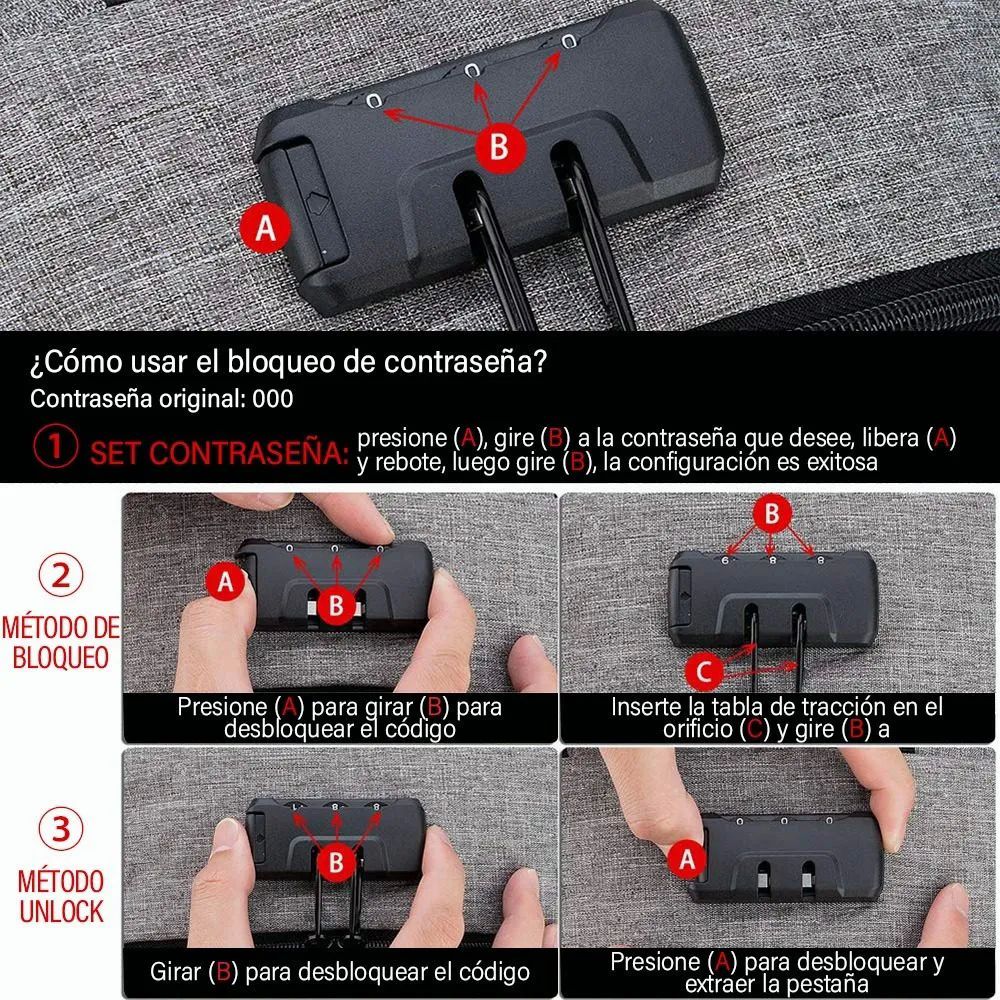 B

A

¿Cómo usar el bloqueo de contraseña?

Contraseña original: 000

① SET CONTRASEÑA: presione (A), gire (B) a la contraseña que desee, libera (A) y rebote, luego gire (B), la configuración es exitosa

② MÉTODO DE BLOQUEO

A

B

Presione (A) para girar (B) para desbloquear el código

B

C

Inserte la tabla de tracción en el orificio (C) y gire (B) a

③ MÉTODO UNLOCK

B

Girar (B) para desbloquear el código

A

Presione (A) para desbloquear y extraer la pestaña