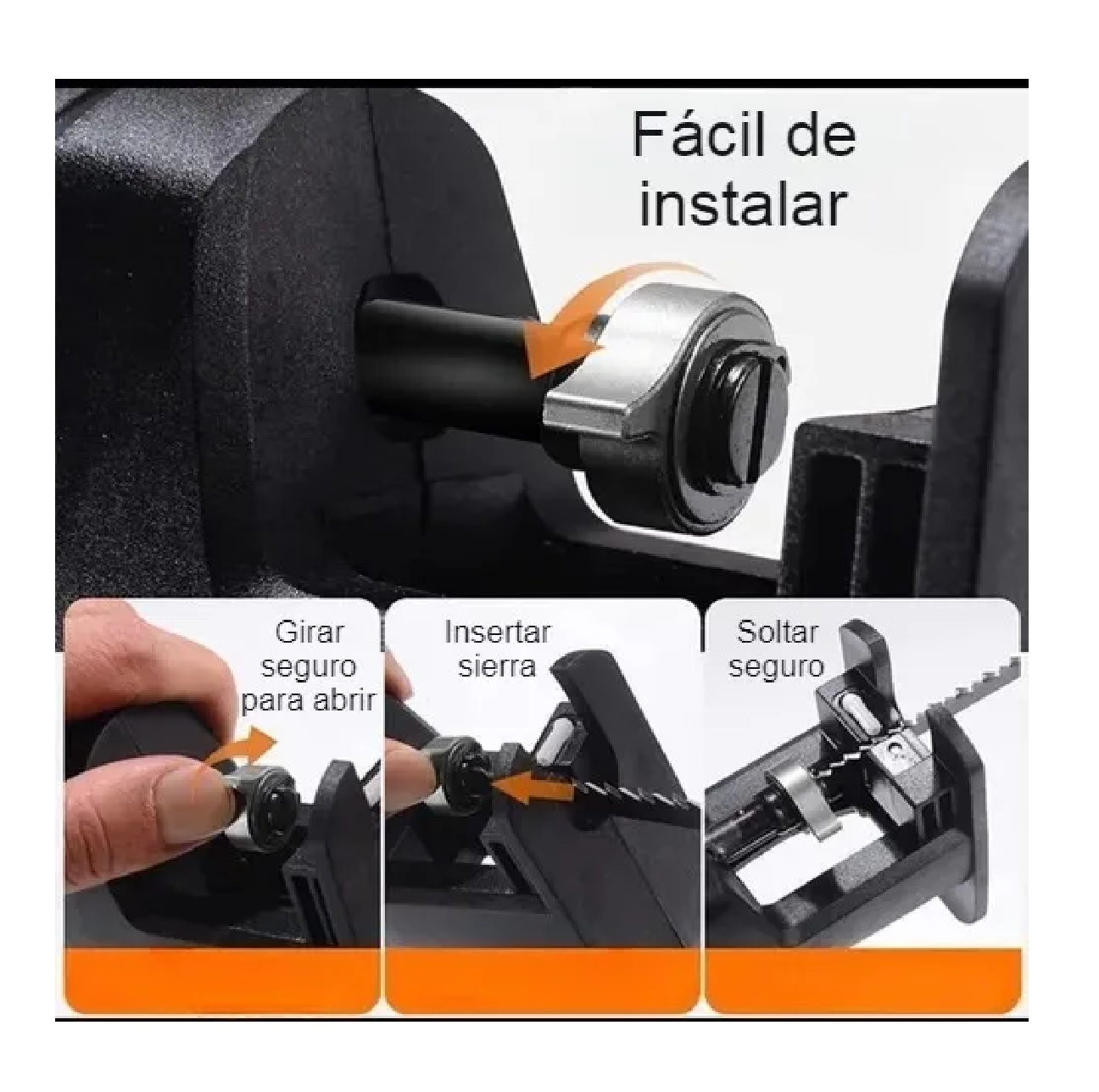 Fácil de instalar

Girar seguro para abrir

Insertar sierra

Soltar seguro