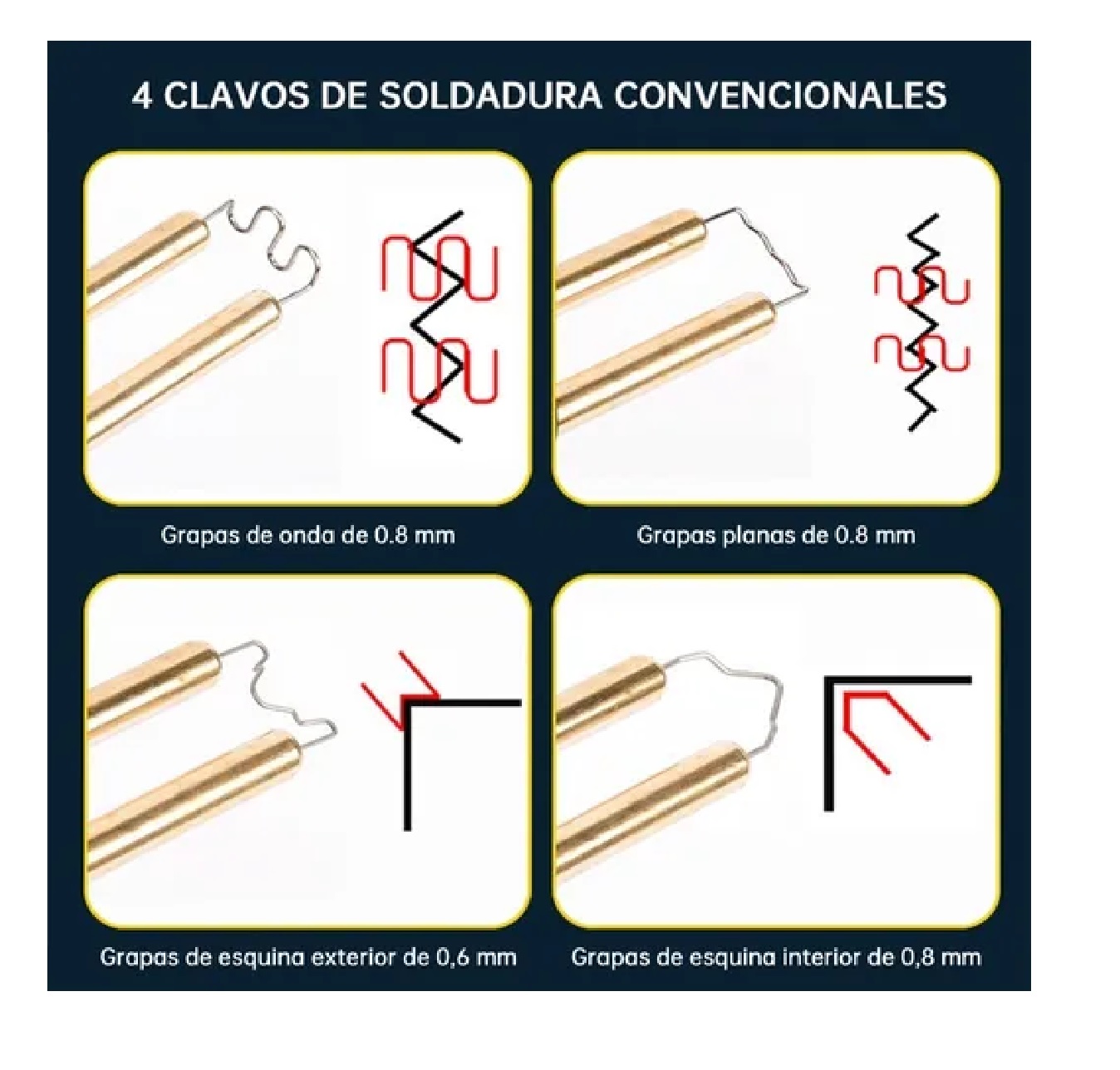 4 CLAVOS DE SOLDADURA CONVENCIONALES

Grapas de onda de 0.8 mm

Grapas planas de 0.8 mm

Grapas de esquina exterior de 0,6 mm

Grapas de esquina interior de 0,8 mm