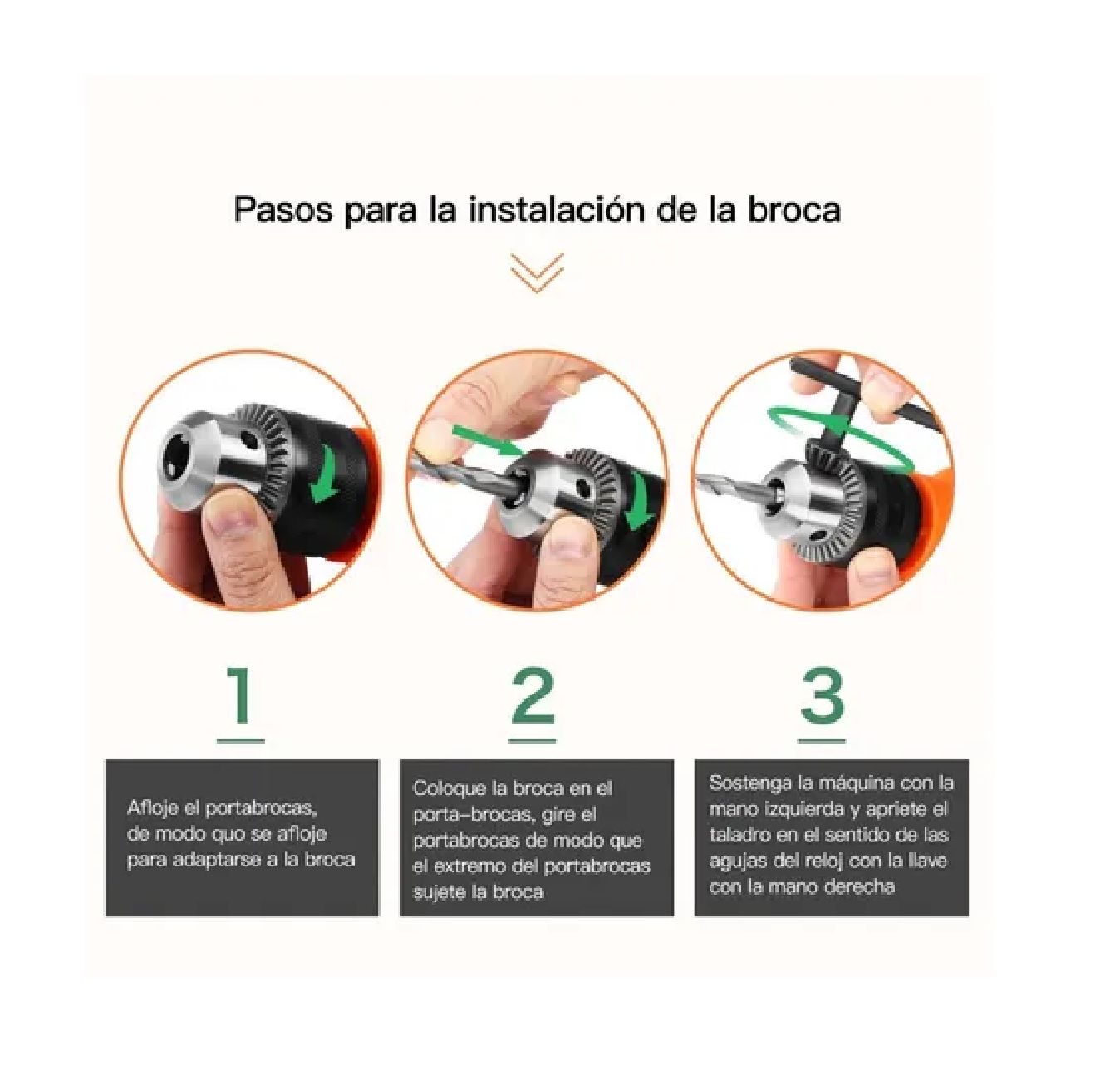 Pasos para la instalación de la broca

1

Afloje el portabrocas, de modo quo se afloje para adaptarse a la broca

2

Coloque la broca en el porta-brocas, gire el portabrocas de modo que el extremo del portabrocas sujete la broca

3

Sostenga la máquina con la mano izquierda y apriete el taladro en el sentido de las agujas del reloj con la llave con la mano derecha