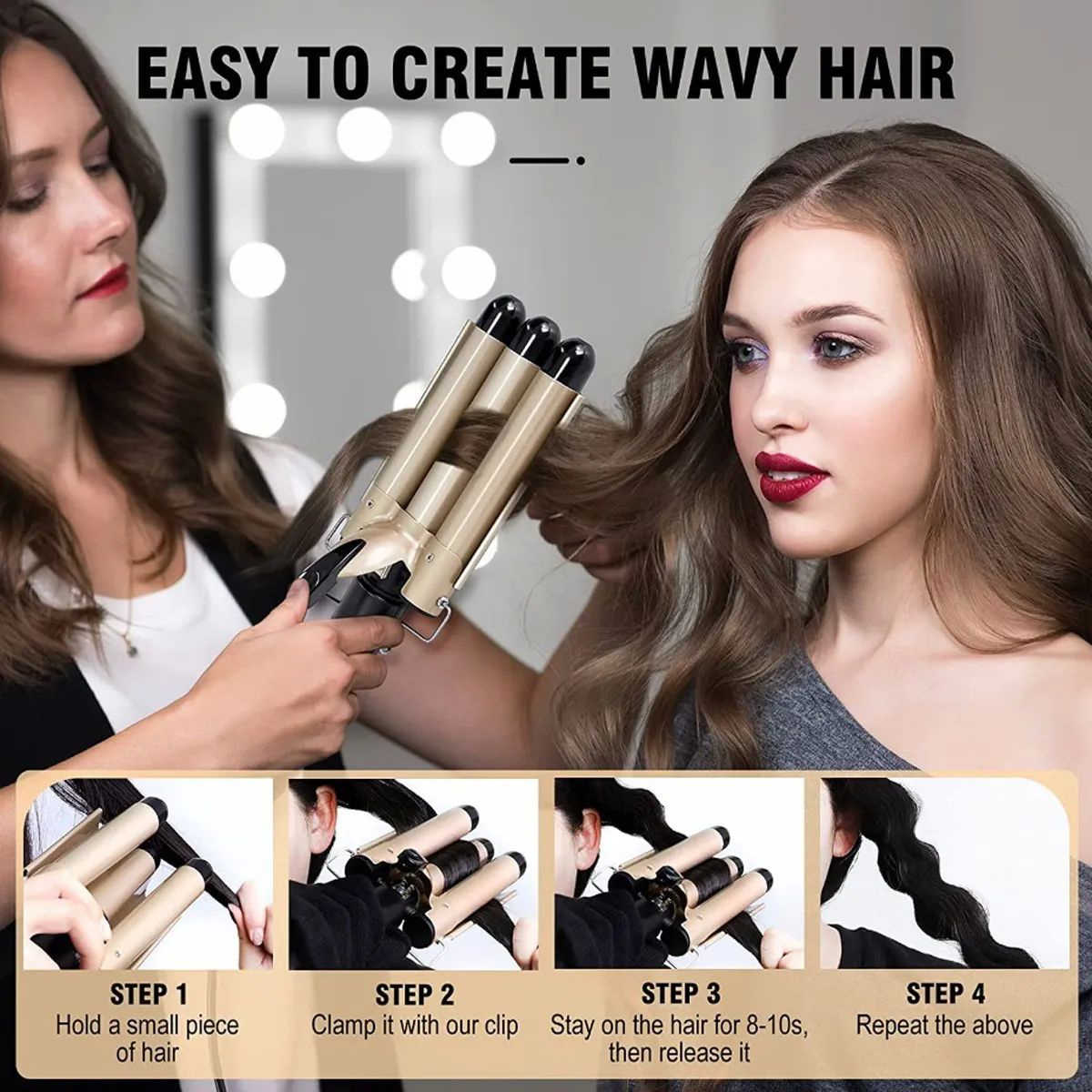 EASY TO CREATE WAVY HAIR

STEP 1
Hold a small piece of hair

STEP 2
Clamp it with our clip

STEP 3
Stay on the hair for 8-10s, then release it

STEP 4
Repeat the above