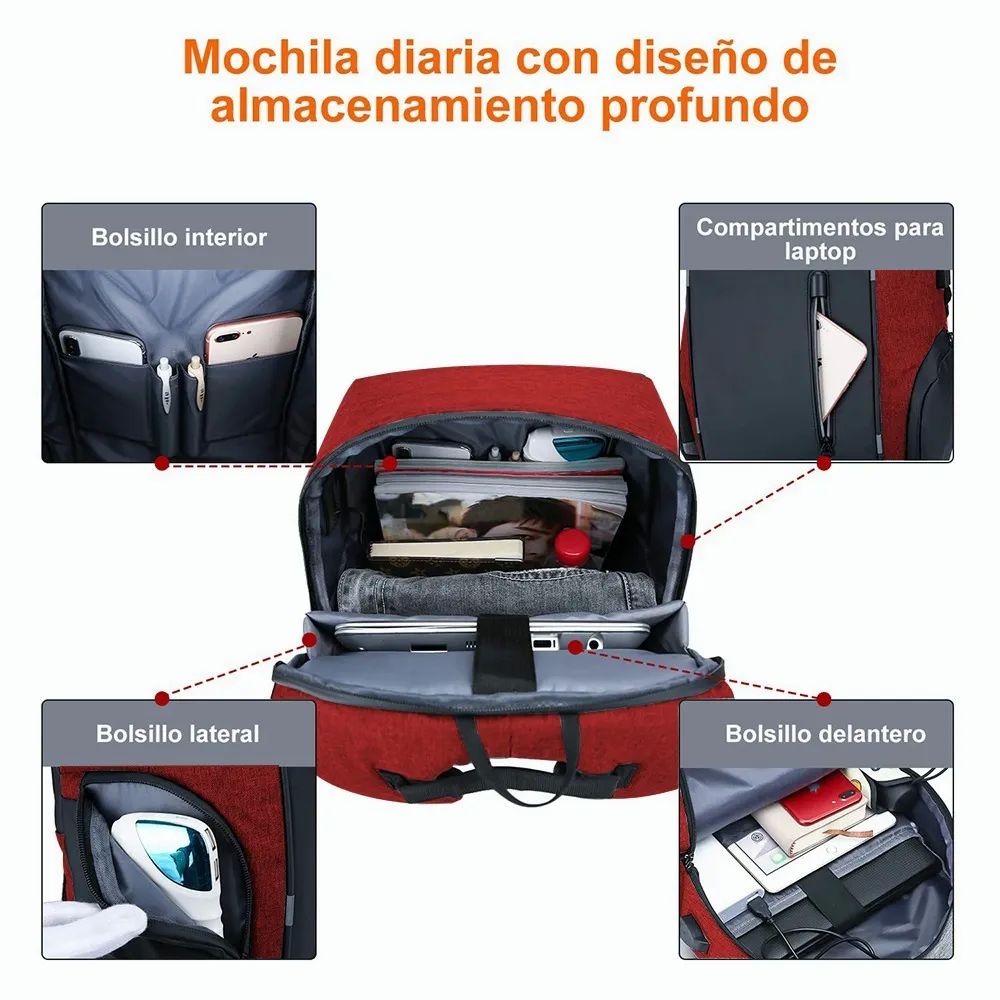 Mochila diaria con diseño de almacenamiento profundo

Bolsillo interior

Compartimentos para laptop

Bolsillo lateral

Bolsillo delantero