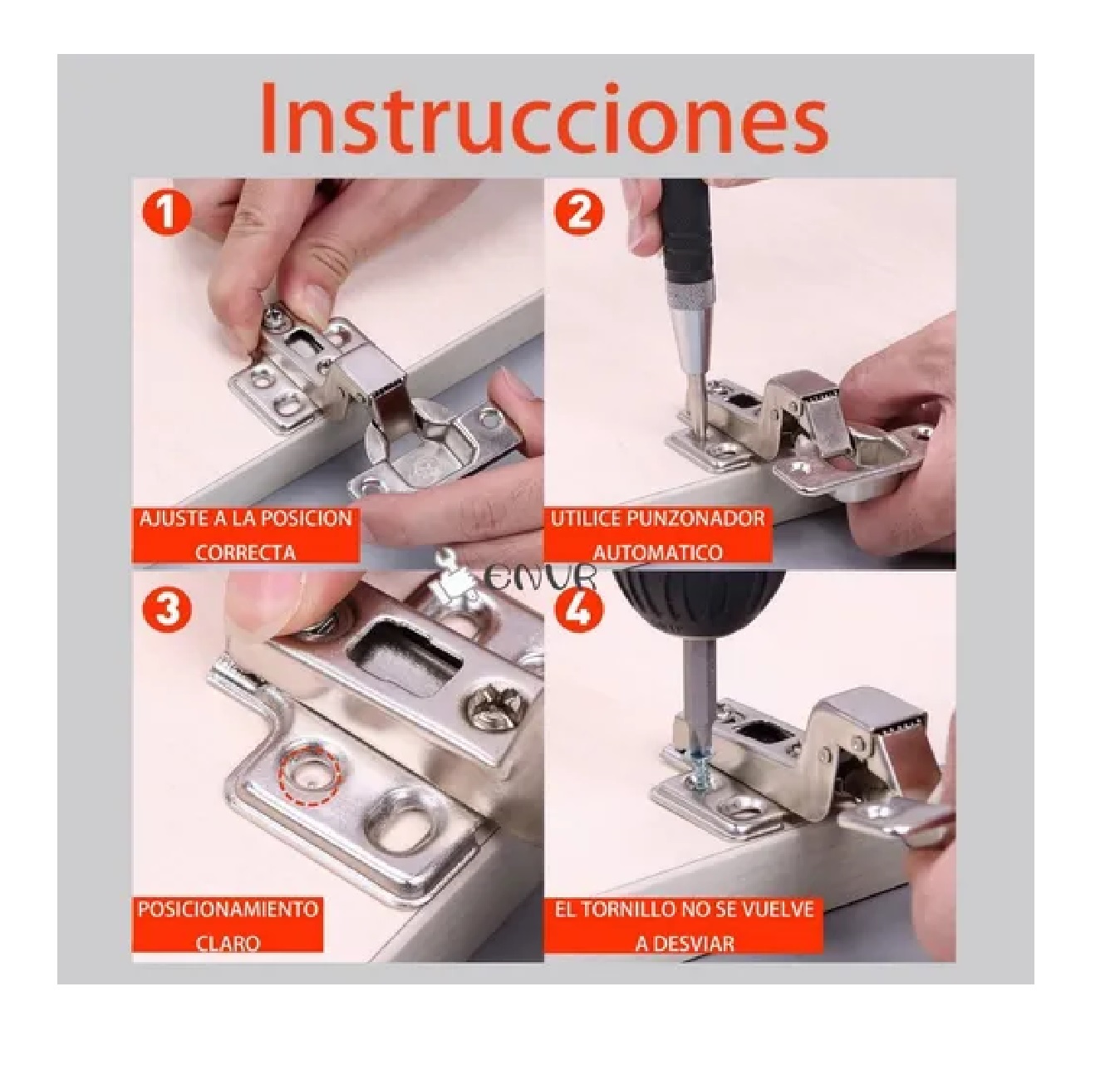 Instrucciones

1

AJUSTE A LA POSICION CORRECTA

2

UTILICE PUNZONADOR AUTOMATICO

ENVR

3

POSICIONAMIENTO CLARO

4

EL TORNILLO NO SE VUELVE A DESVIAR