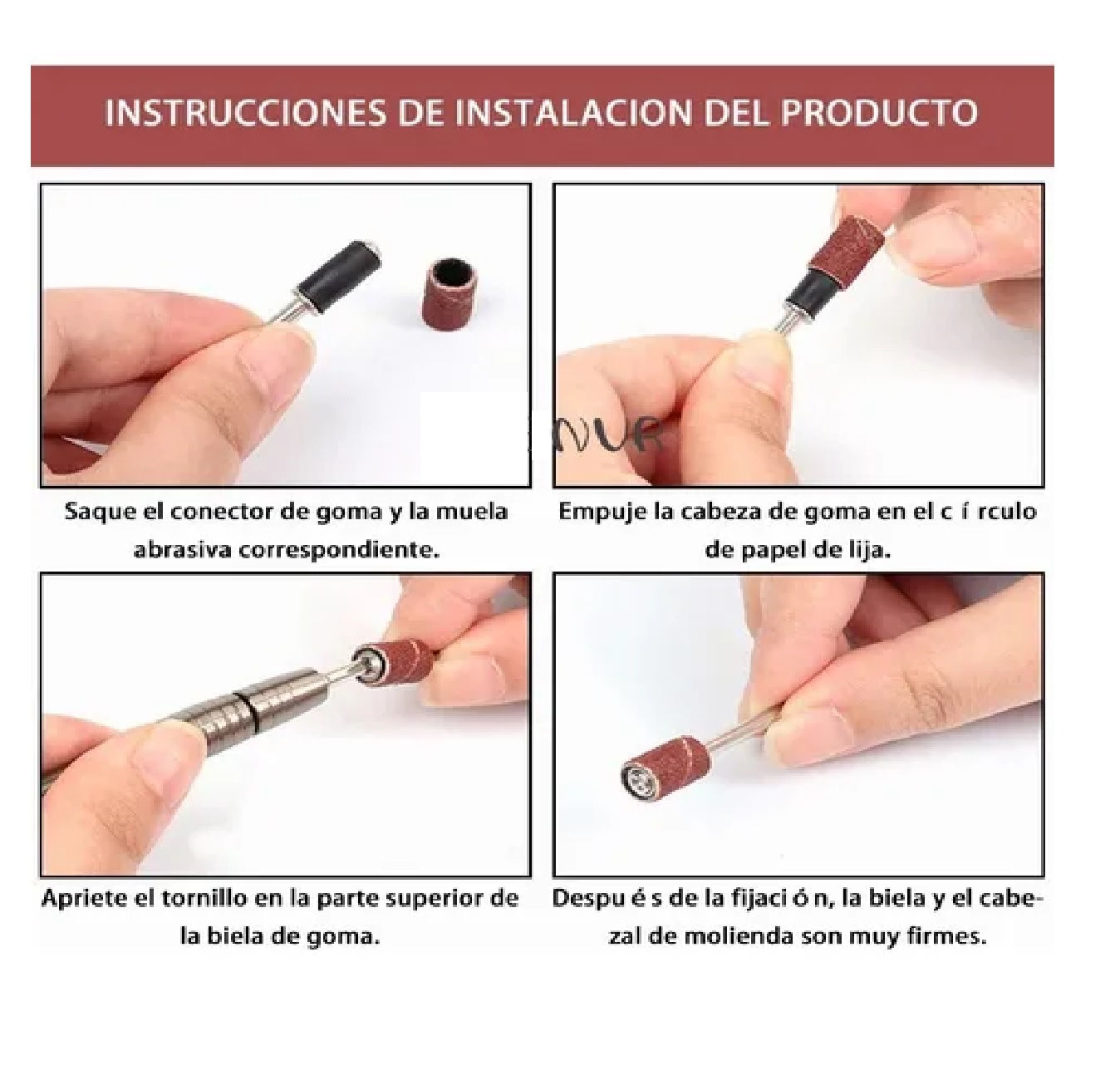 INSTRUCCIONES DE INSTALACION DEL PRODUCTO

Saque el conector de goma y la muela abrasiva correspondiente.

Empuje la cabeza de goma en el c í rculo de papel de lija.

Apriete el tornillo en la parte superior de la biela de goma.

Despu é s de la fijaci ó n, la biela y el cabezal de molienda son muy firmes.