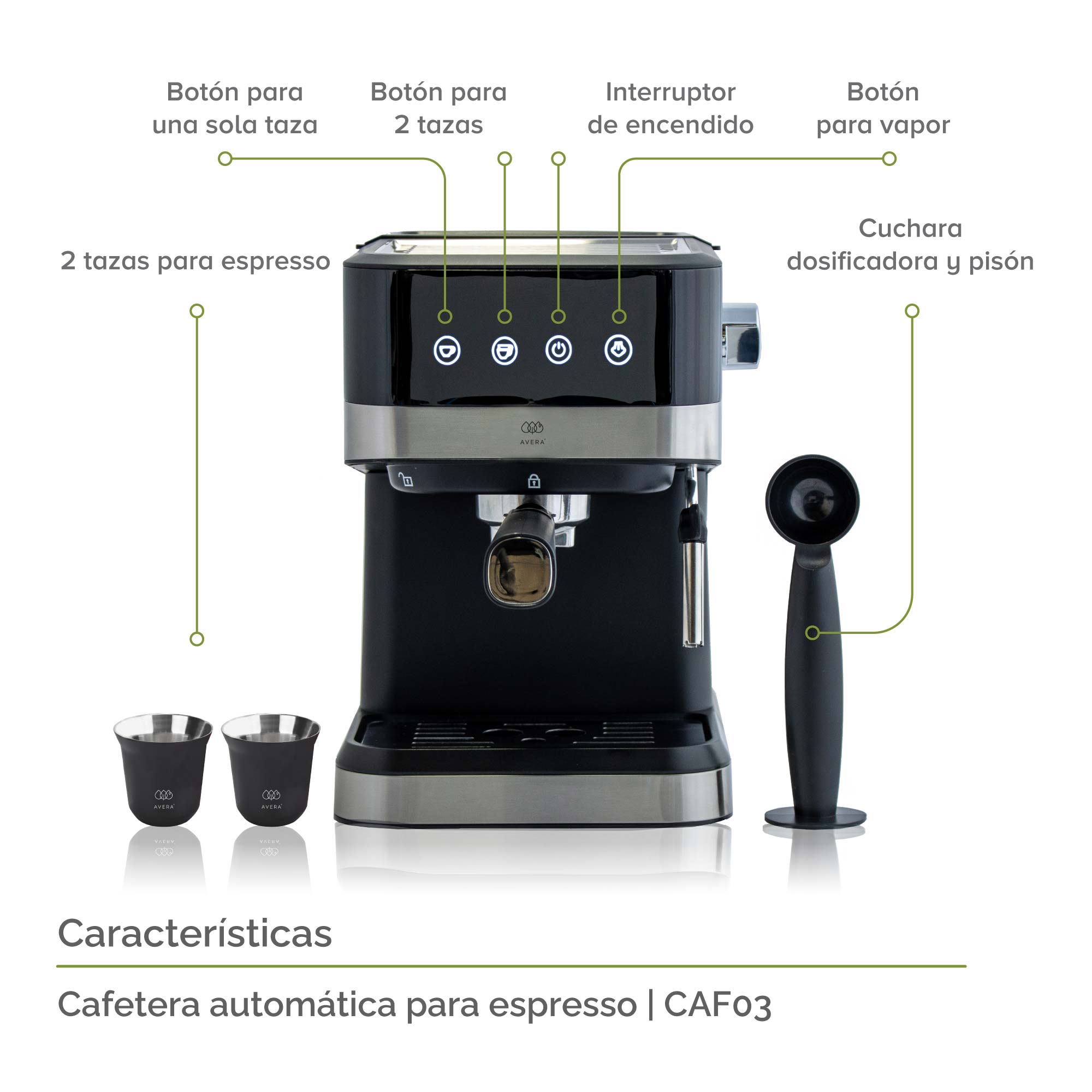 Botón para una sola taza

Botón para 2 tazas

Interruptor de encendido

Botón para vapor

2 tazas para espresso

Cuchara dosificadora y pisón

AVERA

AVERA

AVERA

Características

Cafetera automática para espresso | CAF03