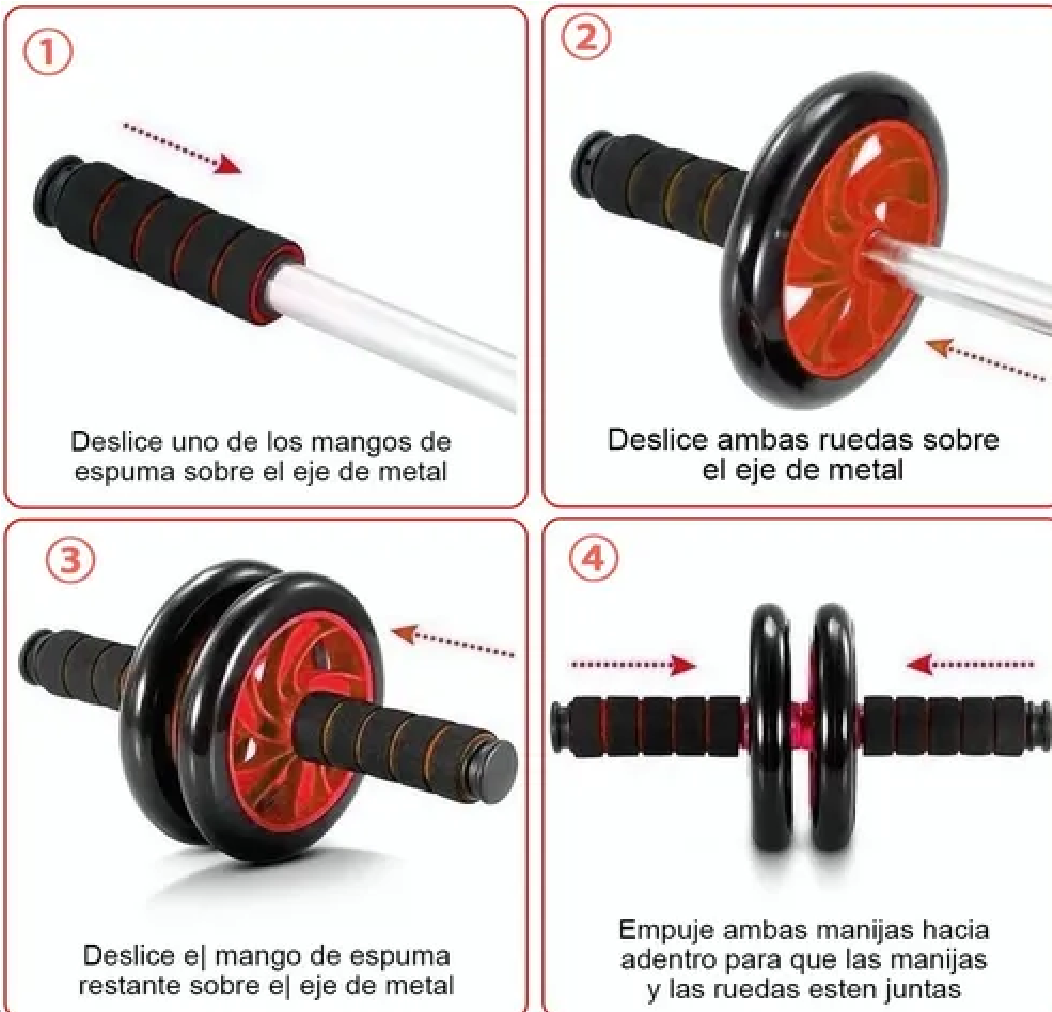 1

Deslice uno de los mangos de espuma sobre el eje de metal

2

Deslice ambas ruedas sobre el eje de metal

3

Deslice e| mango de espuma restante sobre e| eje de metal

4

Empuje ambas manijas hacia adentro para que las manijas y las ruedas esten juntas