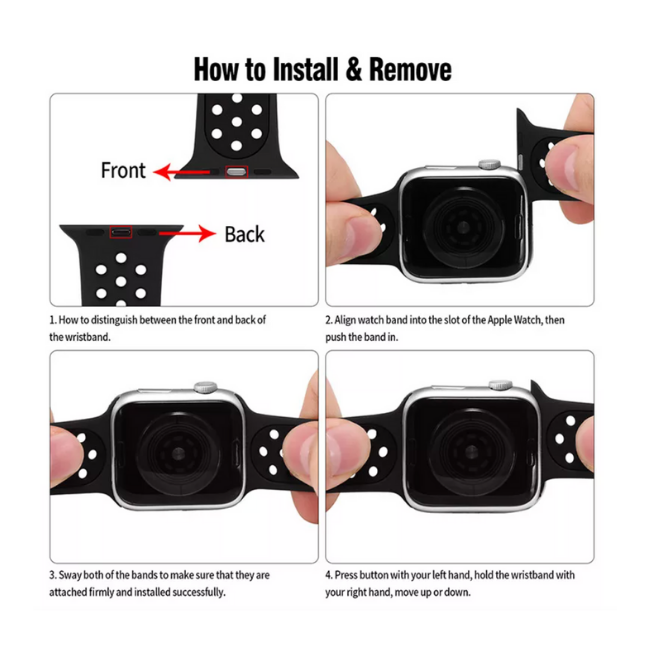 How to Install & Remove

Front

Back

1. How to distinguish between the front and back of the wristband.

2. Align watch band into the slot of the Apple Watch, then push the band in.

3. Sway both of the bands to make sure that they are attached firmly and installed successfully.

4. Press button with your left hand, hold the wristband with your right hand, move up or down.