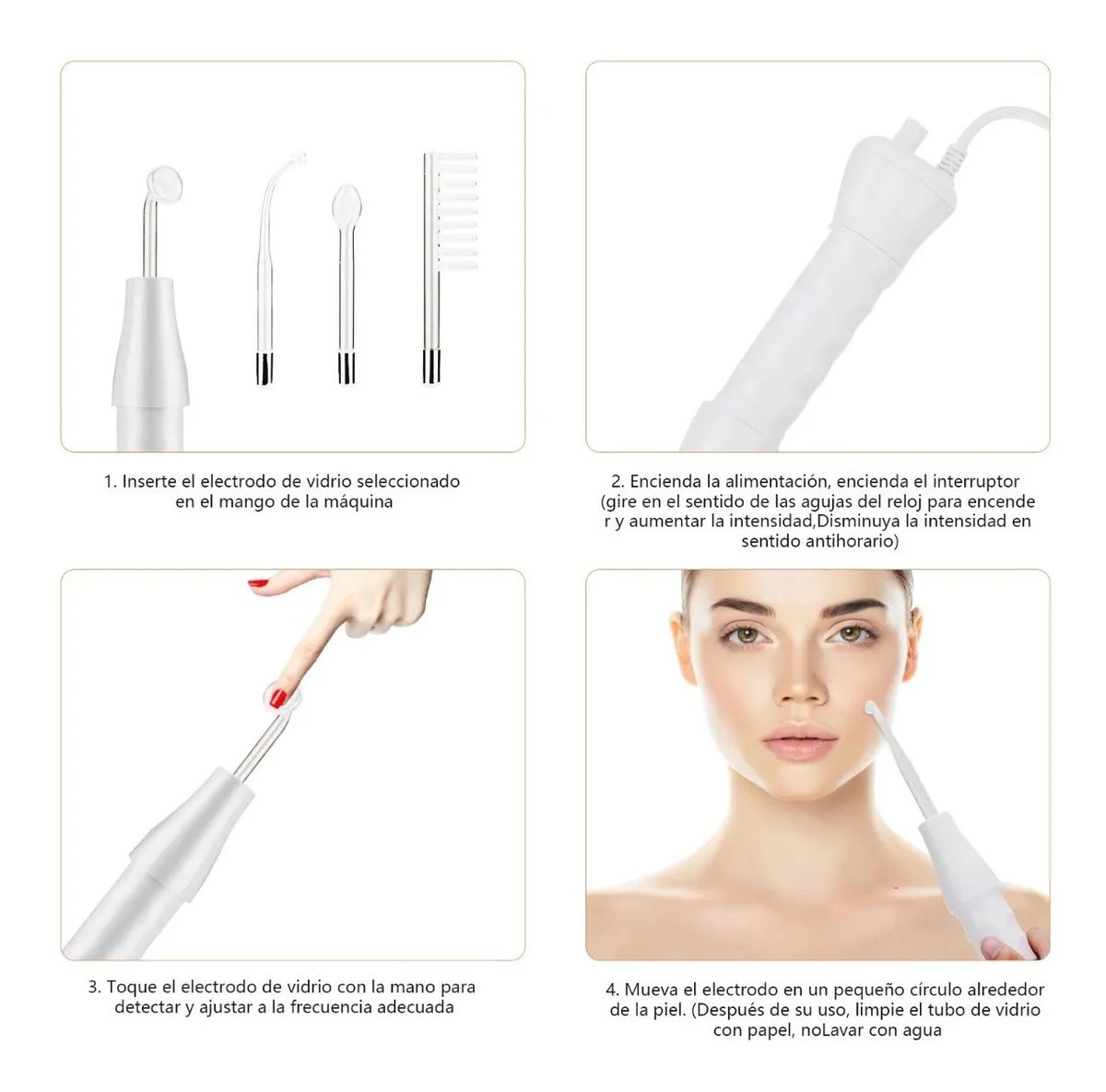 1. Inserte el electrodo de vidrio seleccionado en el mango de la máquina

2. Encienda la alimentación, encienda el interruptor (gire en el sentido de las agujas del reloj para encende r y aumentar la intensidad,Disminuya la intensidad en sentido antihorario)

3. Toque el electrodo de vidrio con la mano para detectar y ajustar a la frecuencia adecuada

4. Mueva el electrodo en un pequeño círculo alrededor de la piel. (Después de su uso, limpie el tubo de vidrio con papel, noLavar con agua