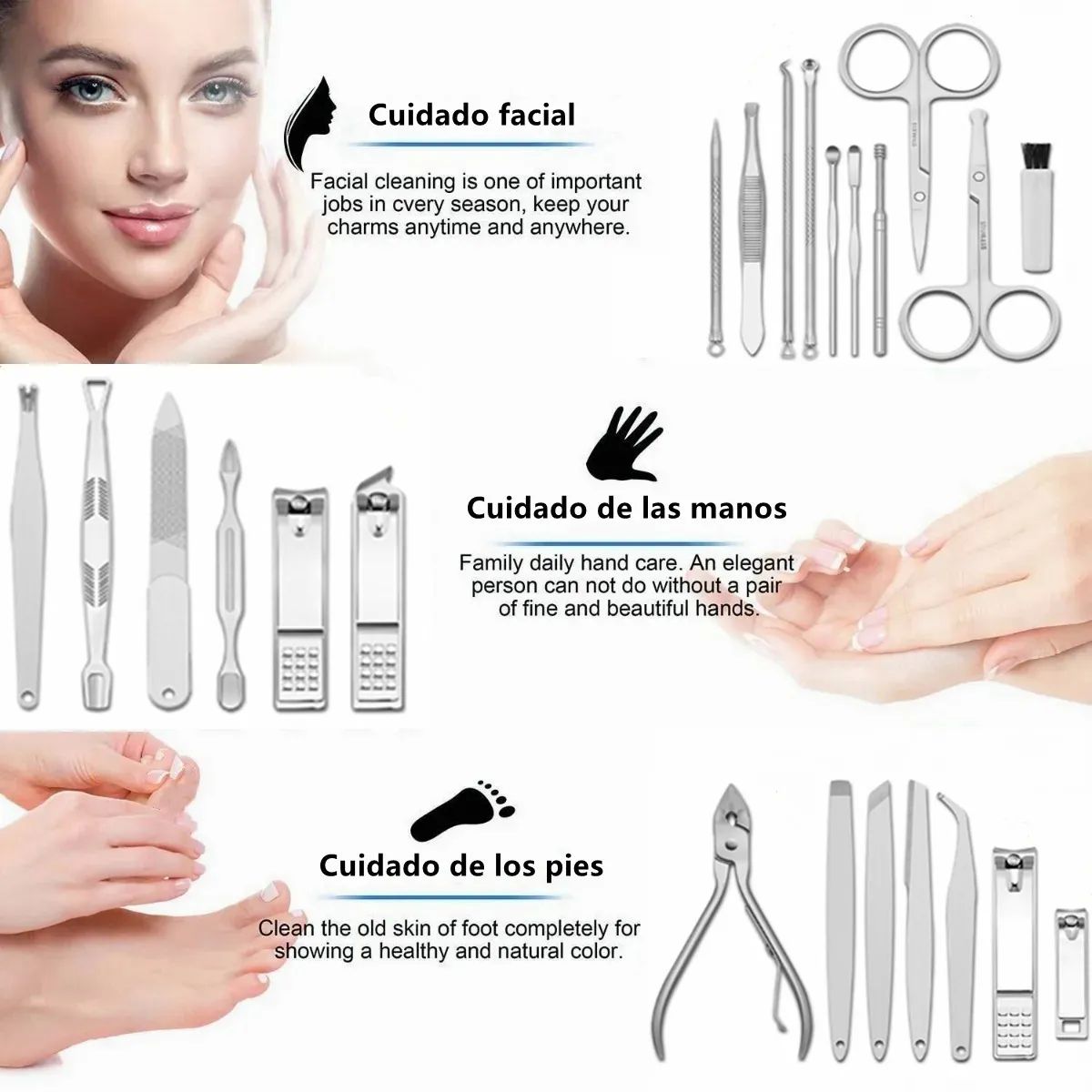 Cuidado facial

Facial cleaning is one of important jobs in cvery season, keep your charms anytime and anywhere.

Cuidado de las manos

Family daily hand care. An elegant person can not do without a pair of fine and beautiful hands.

Cuidado de los pies

Clean the old skin of foot completely for showing a healthy and natural color.