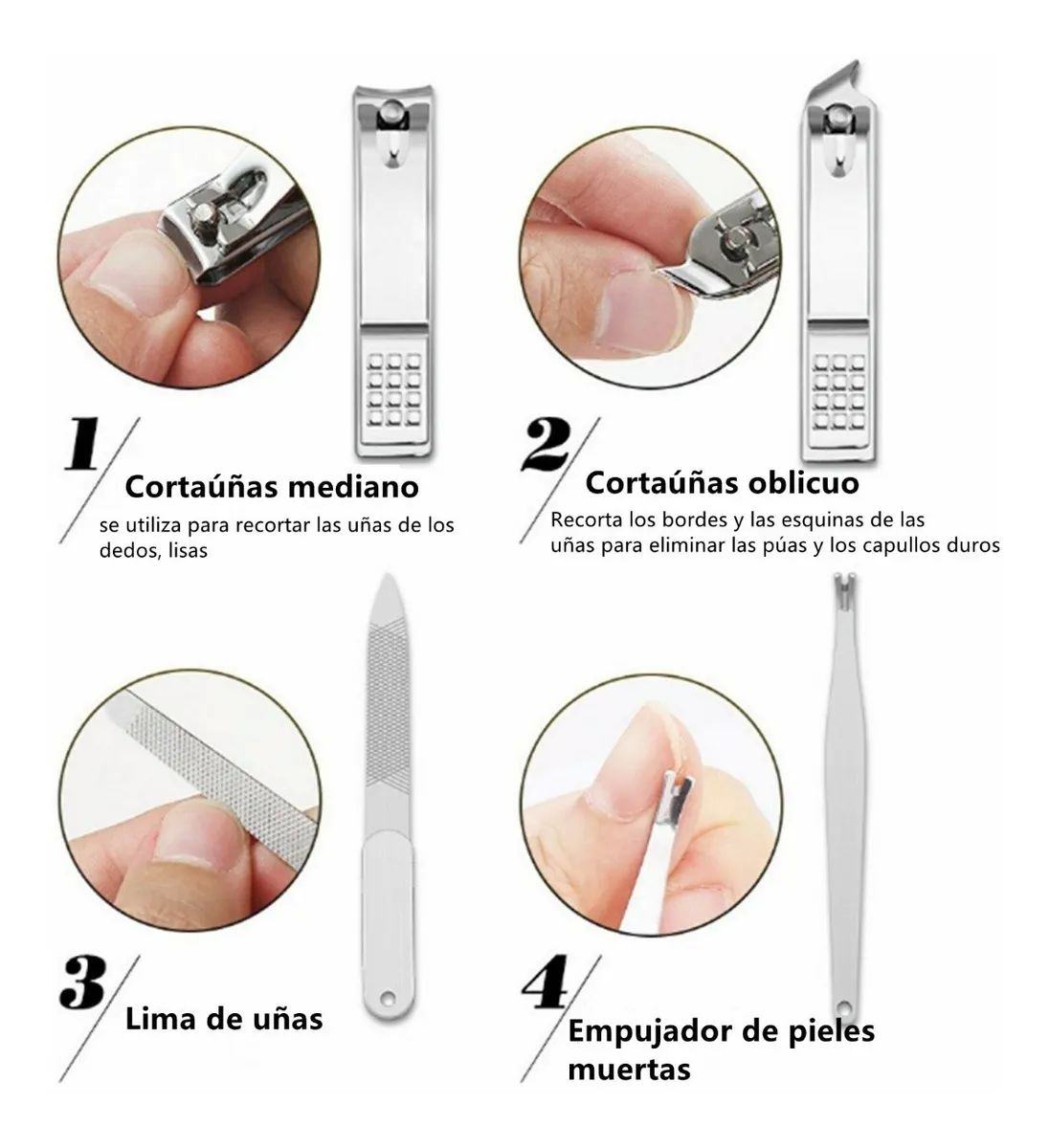 1

Cortaúñas mediano

se utiliza para recortar las uñas de los dedos, lisas

2

Cortaúñas oblicuo

Recorta los bordes y las esquinas de las uñas para eliminar las púas y los capullos duros

3

Lima de uñas

4

Empujador de pieles muertas