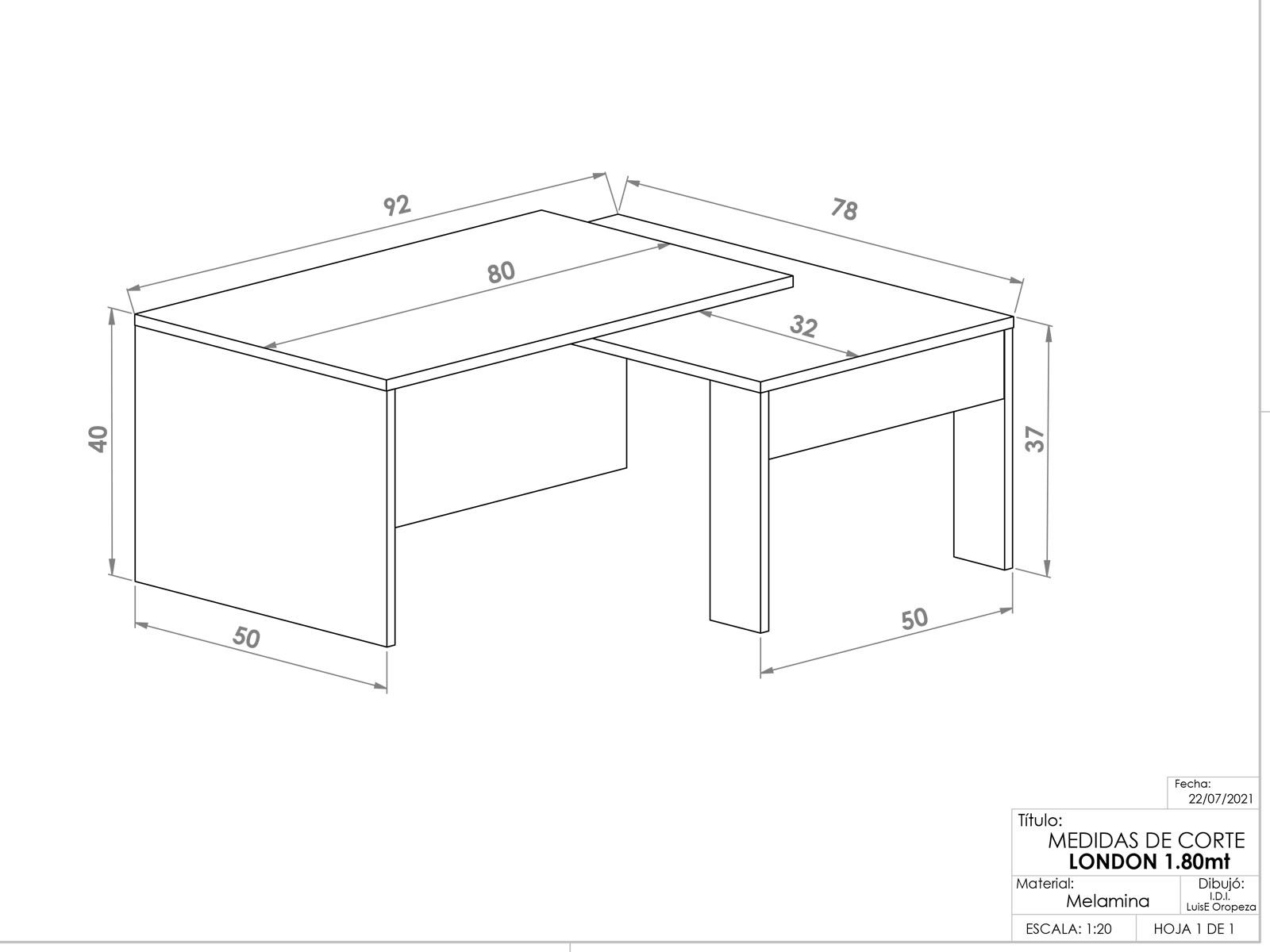 92

78

80

32

40

37

50

50

Fecha:
22/07/2021

Título:
MEDIDAS DE CORTE
LONDON 1.80mt

Material:
Melamina

Dibujó:
I.D.I.
LuisE Oropeza

ESCALA: 1:20

HOJA 1 DE 1