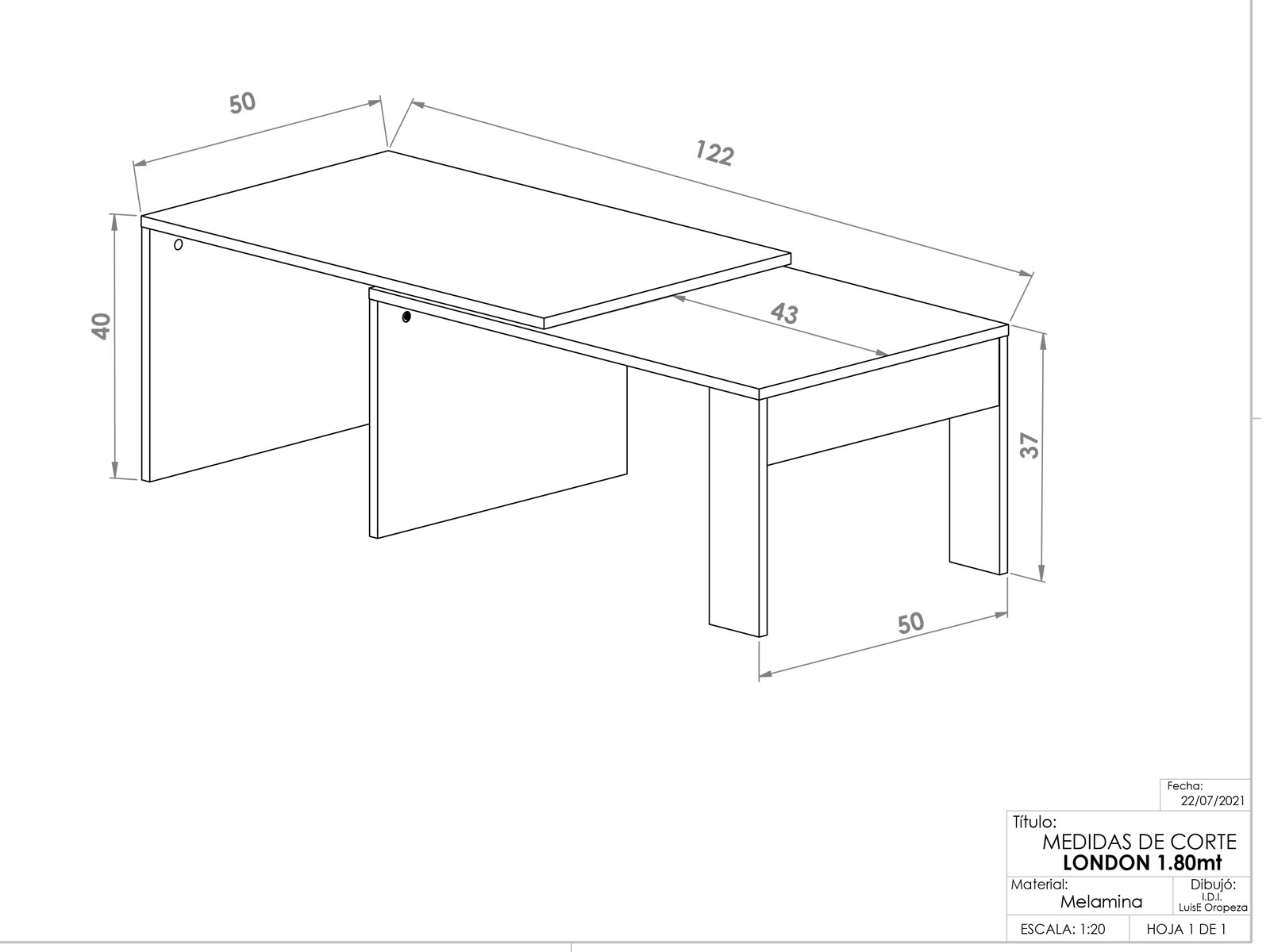 50

122

40

43

37

50

Fecha:
22/07/2021

Título:
MEDIDAS DE CORTE
LONDON 1.80mt

Material:
Melamina

Dibujó:
I.D.I.
LuisE Oropeza

ESCALA: 1:20

HOJA 1 DE 1