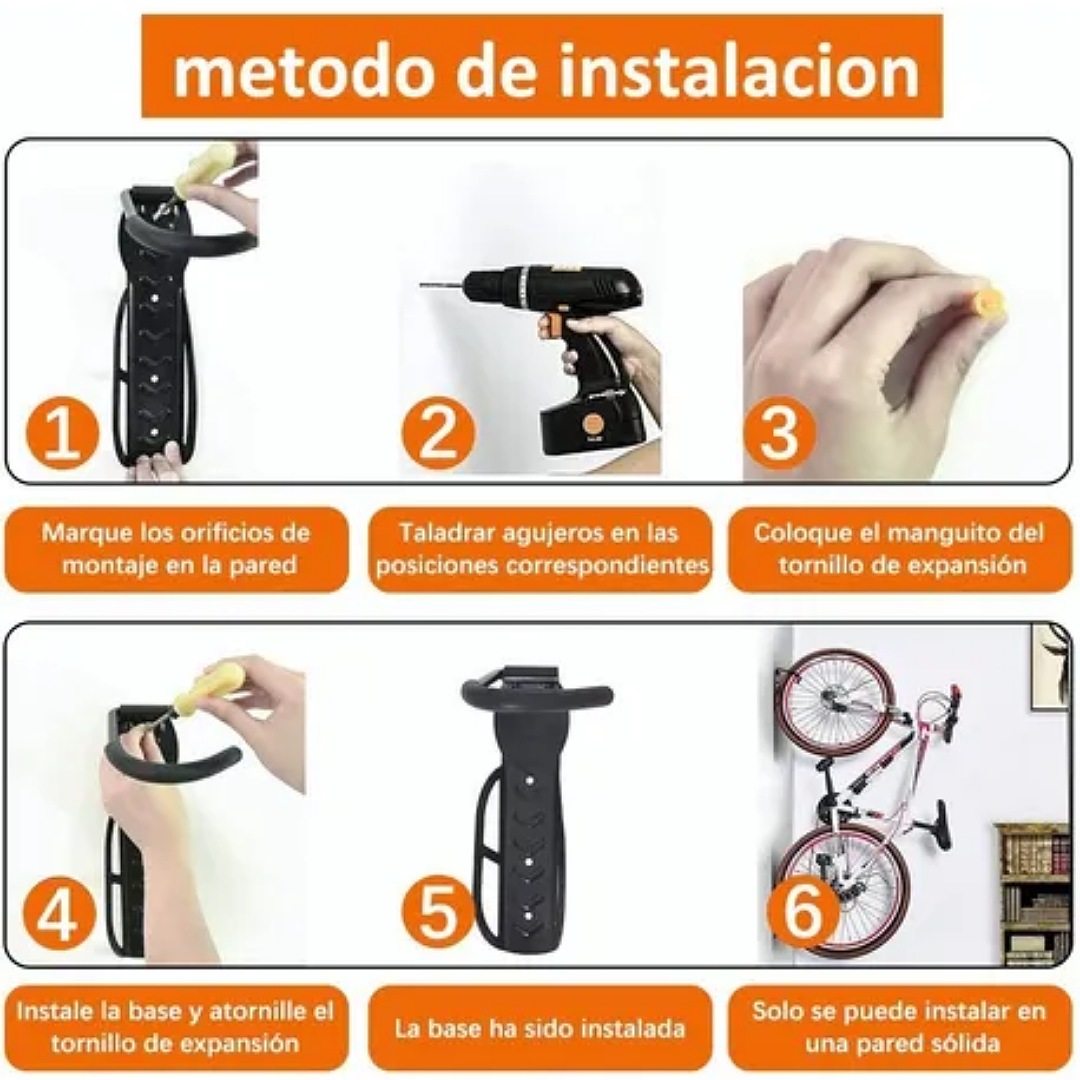 metodo de instalacion

1

2

3

Marque los orificios de montaje en la pared

Taladrar agujeros en las posiciones correspondientes

Coloque el manguito del tornillo de expansión

4

5

6

Instale la base y atornille el tornillo de expansión

La base ha sido instalada

Solo se puede instalar en una pared sólida