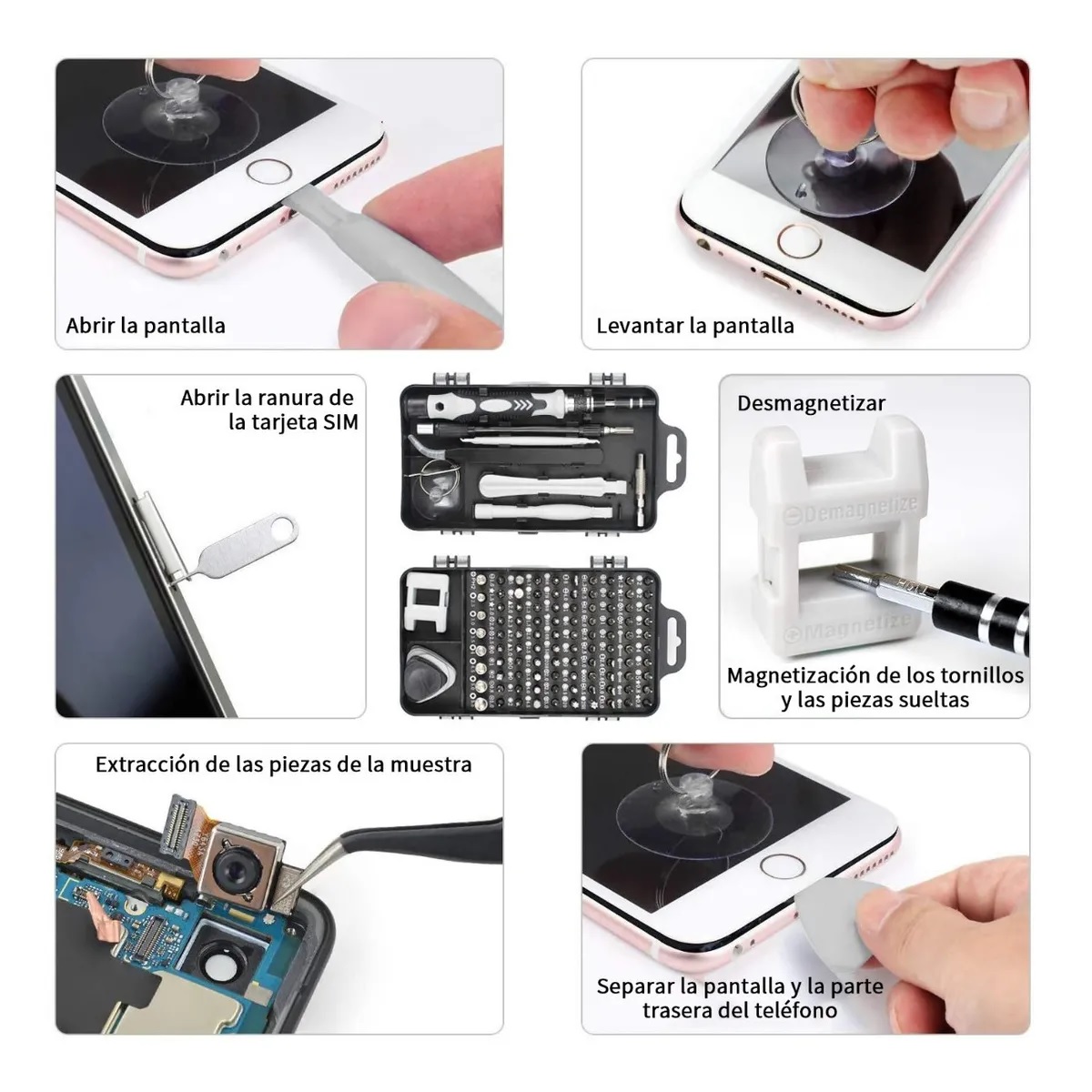 Abrir la pantalla

Levantar la pantalla

Abrir la ranura de la tarjeta SIM

Desmagnetizar

Demagnetize

Magnetize

Magnetización de los tornillos y las piezas sueltas

Extracción de las piezas de la muestra

Separar la pantalla y la parte trasera del teléfono