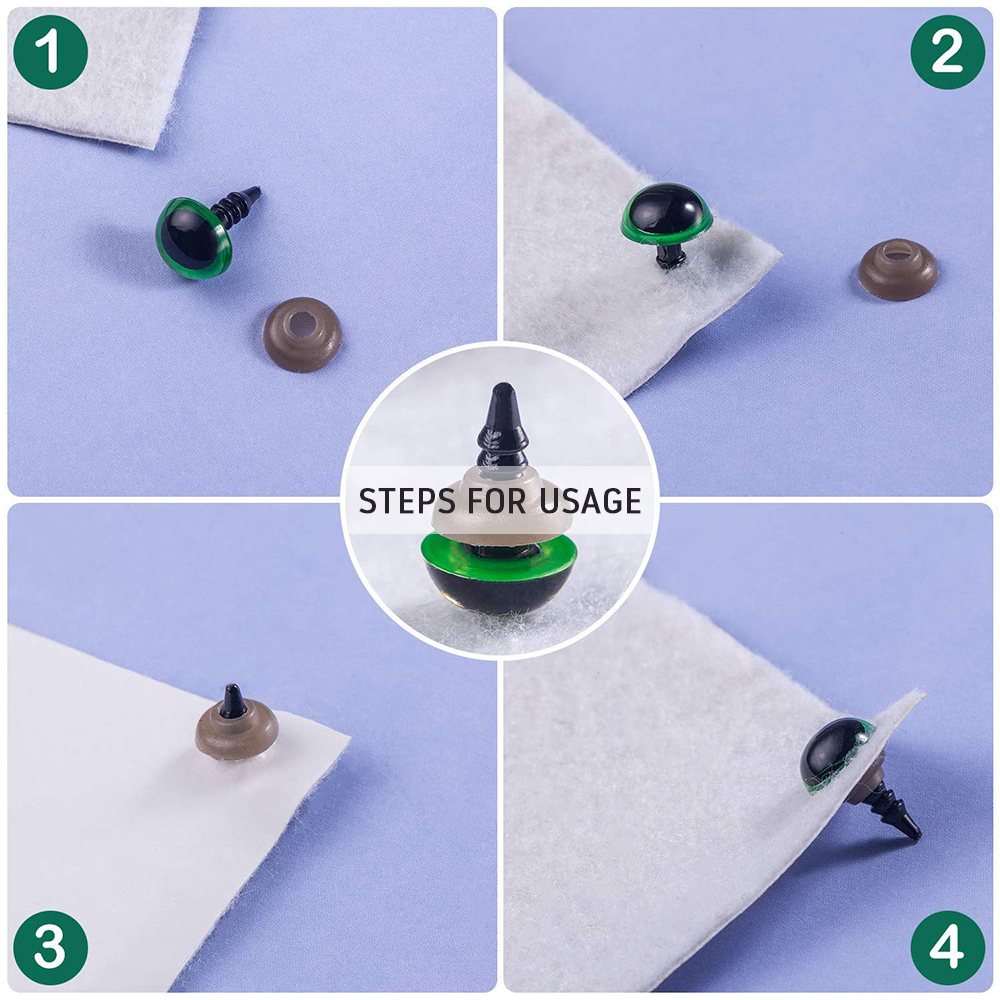 1

2

STEPS FOR USAGE

3

4