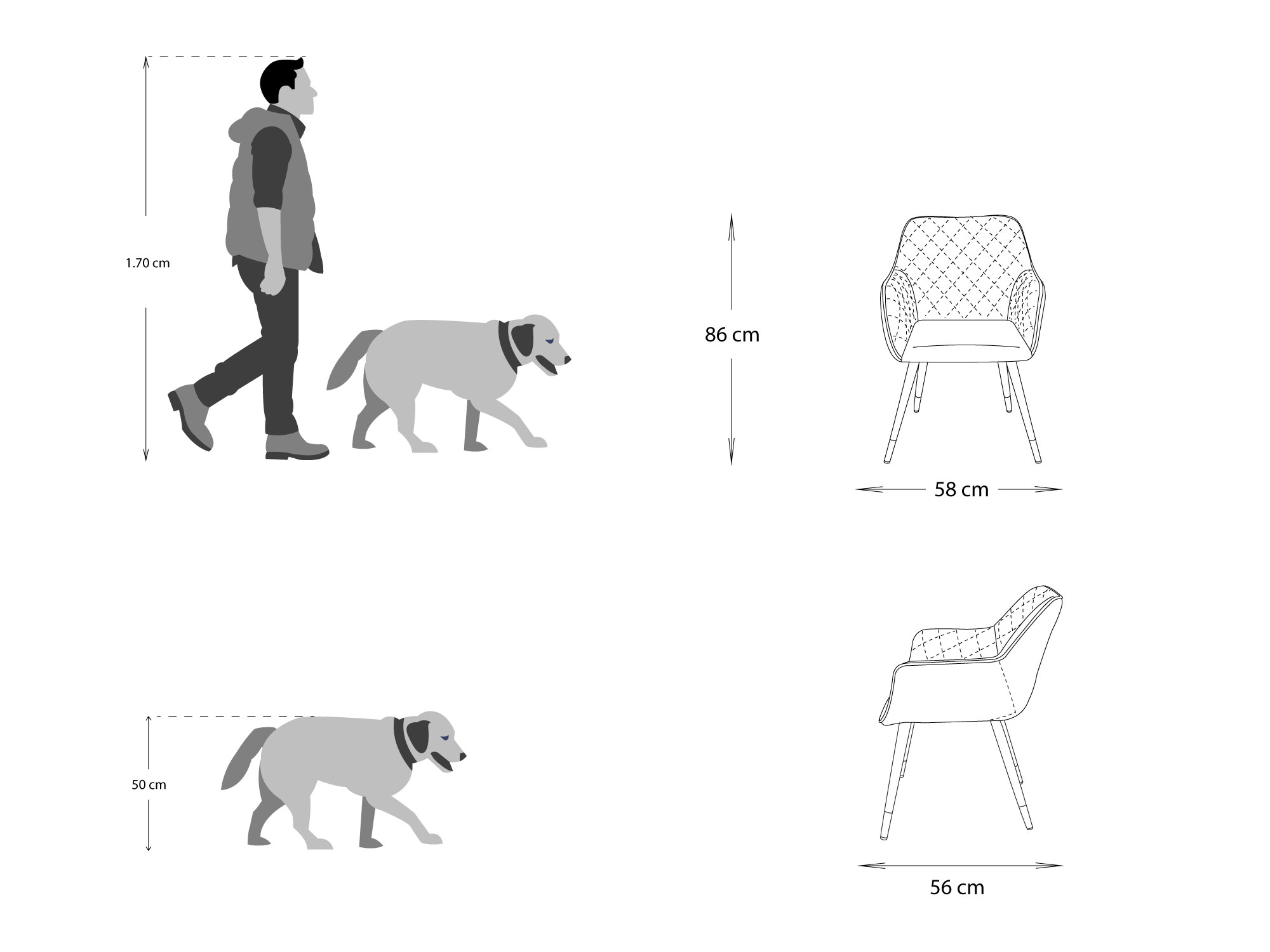 1.70 cm

86 cm

58 cm

50 cm

56 cm