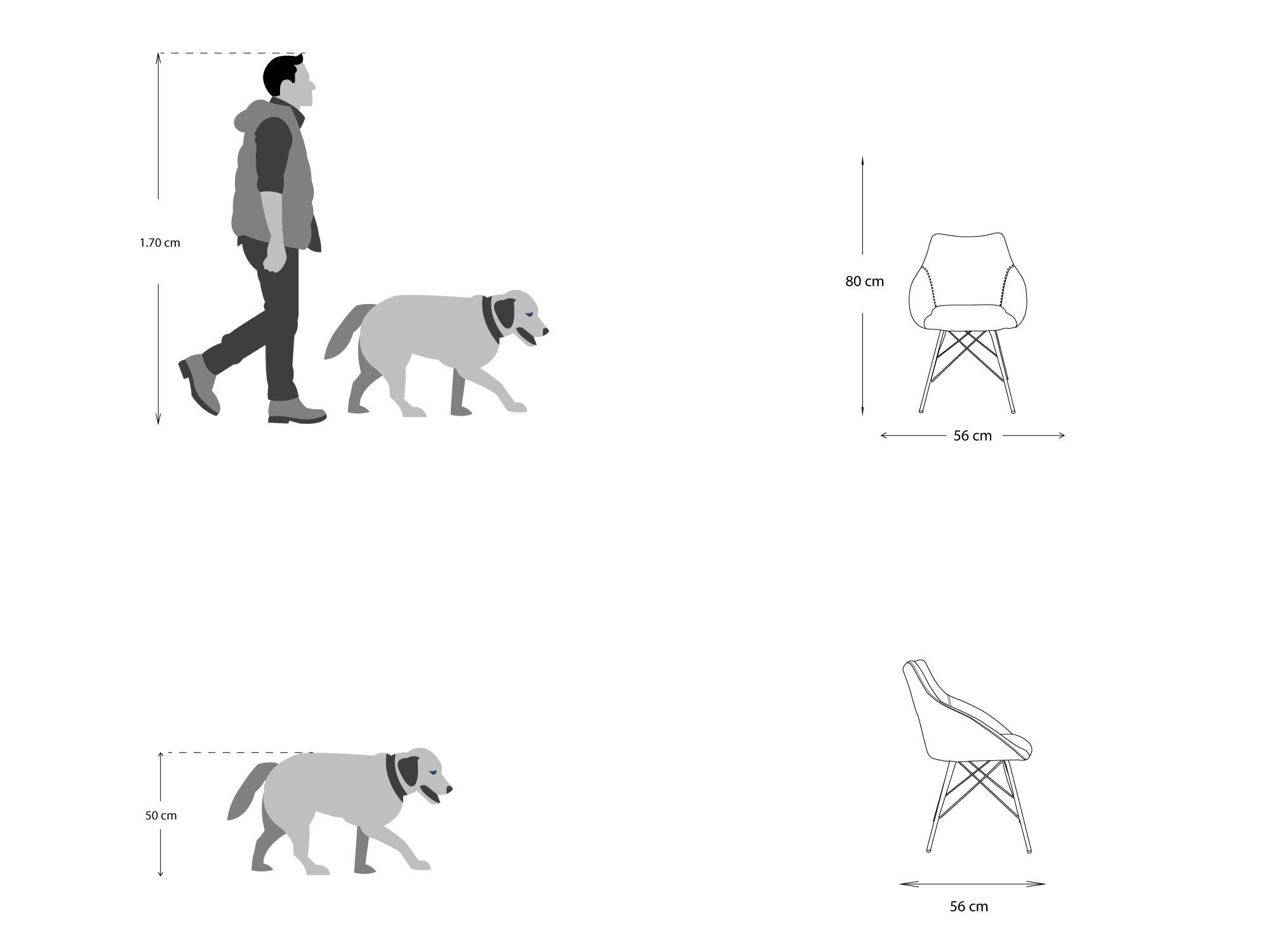 1.70 cm

80 cm

56 cm

50 cm

56 cm