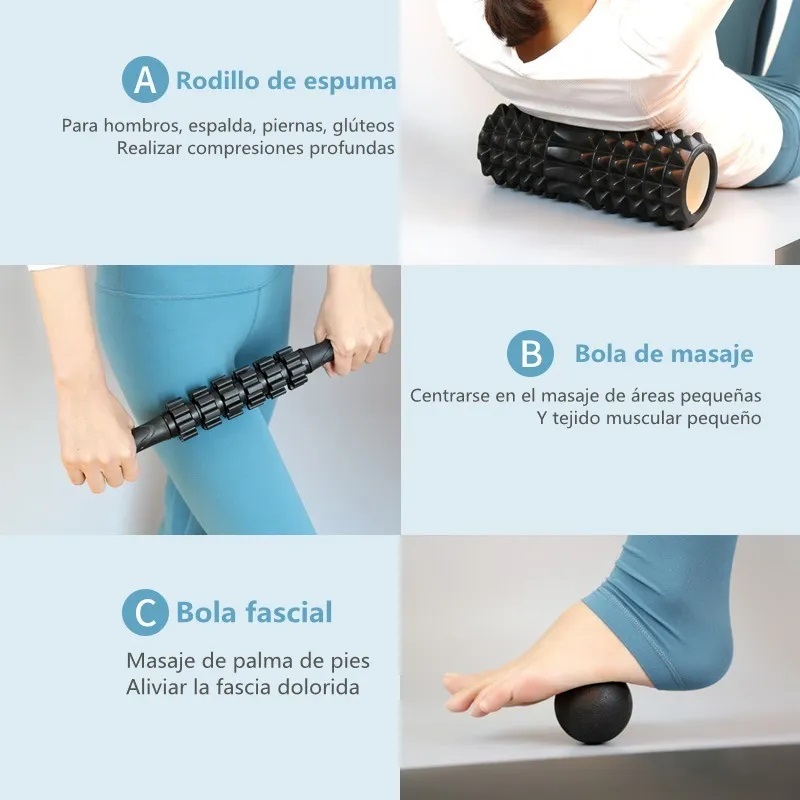 A Rodillo de espuma

Para hombros, espalda, piernas, glúteos
Realizar compresiones profundas

B Bola de masaje

Centrarse en el masaje de áreas pequeñas
Y tejido muscular pequeño

C Bola fascial

Masaje de palma de pies
Aliviar la fascia dolorida